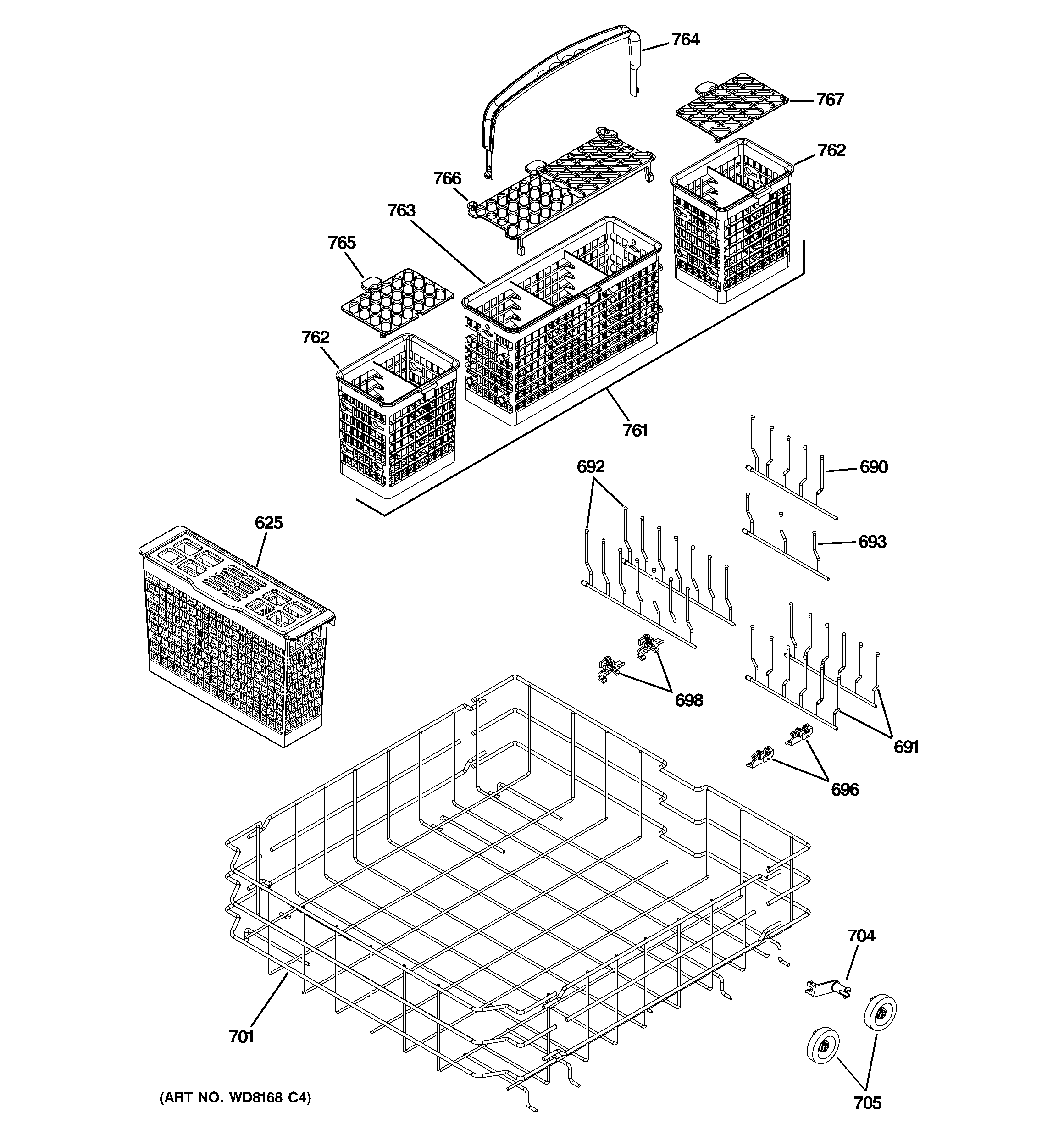 764

767

762

766

763

765

762

761

692

690

693

625

698

691

696

704

701

705

(ART NO. WD8168 C4)