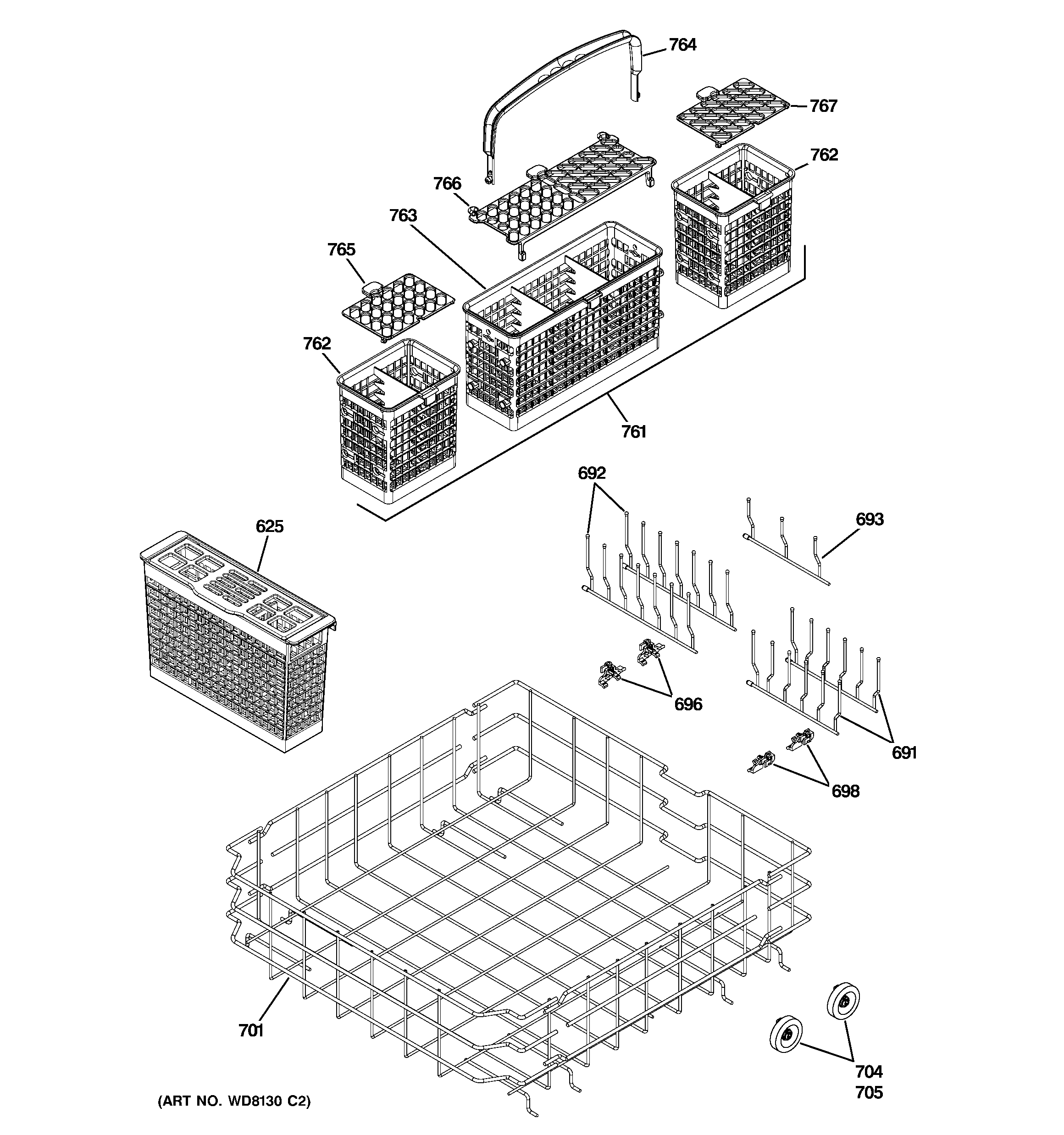 764

767

762

766

763

765

762

761

692

693

625

696

691

698

701

704
705

(ART NO. WD8130 C2)