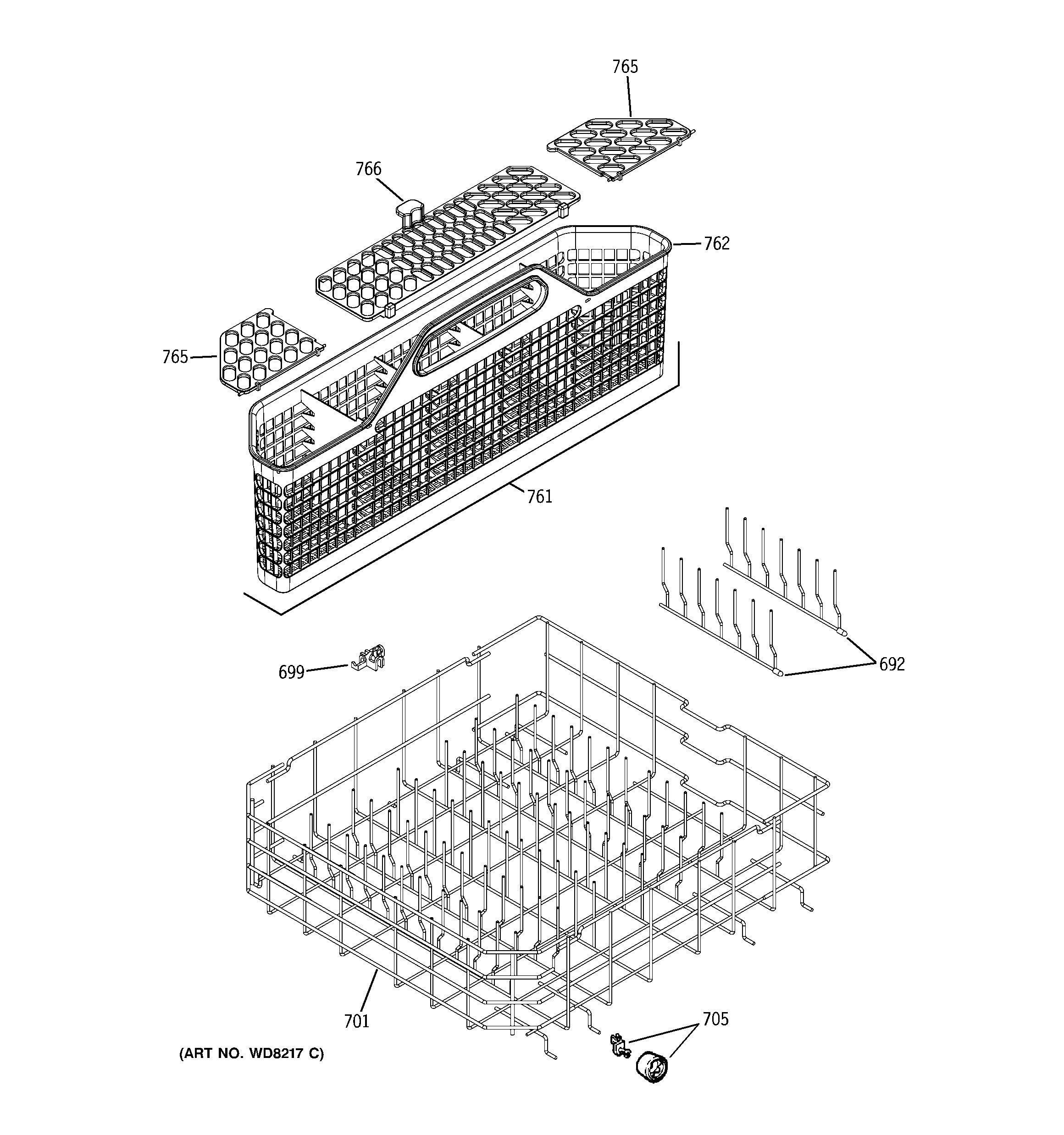 765

766

762

765

761

692

699

701

705

(ART NO. WD8217 C)