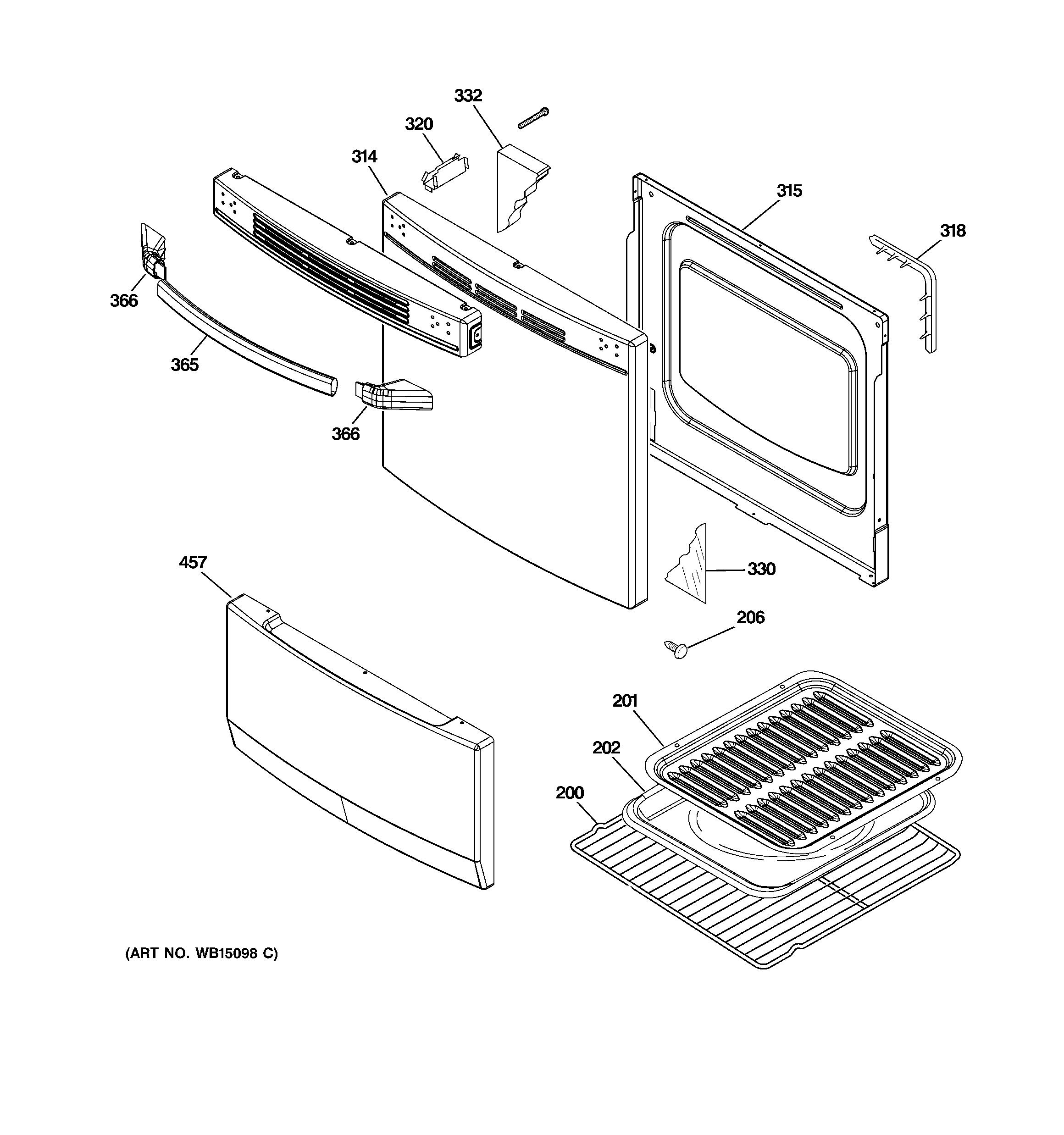 332
320
314
315
318
366
365
366
457
330
206
201
202
200
(ART NO. WB15098 C)