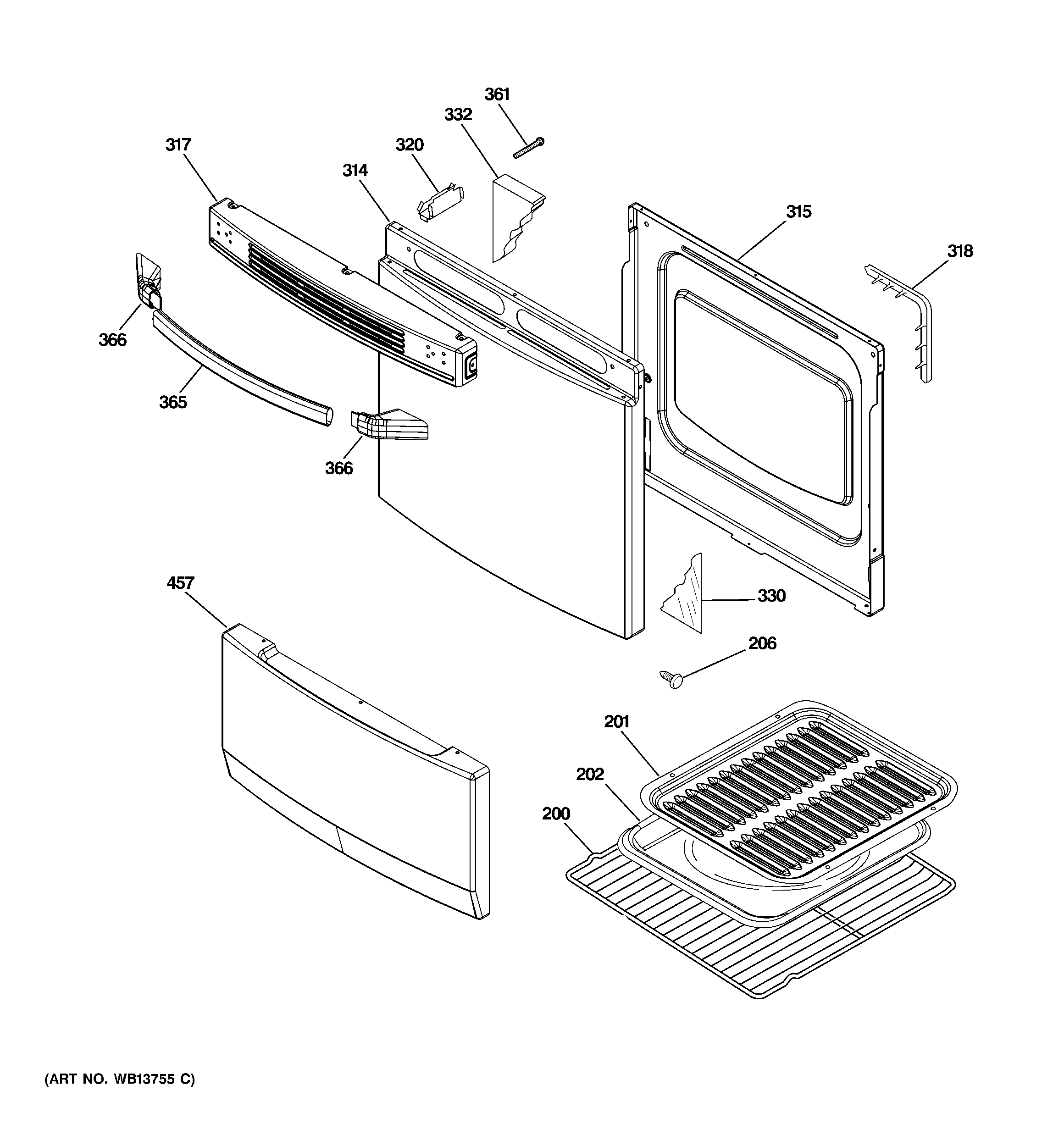 361
332
317
320
314
315
318
366
365
366
457
330
206
201
202
200

(ART NO. WB13755 C)