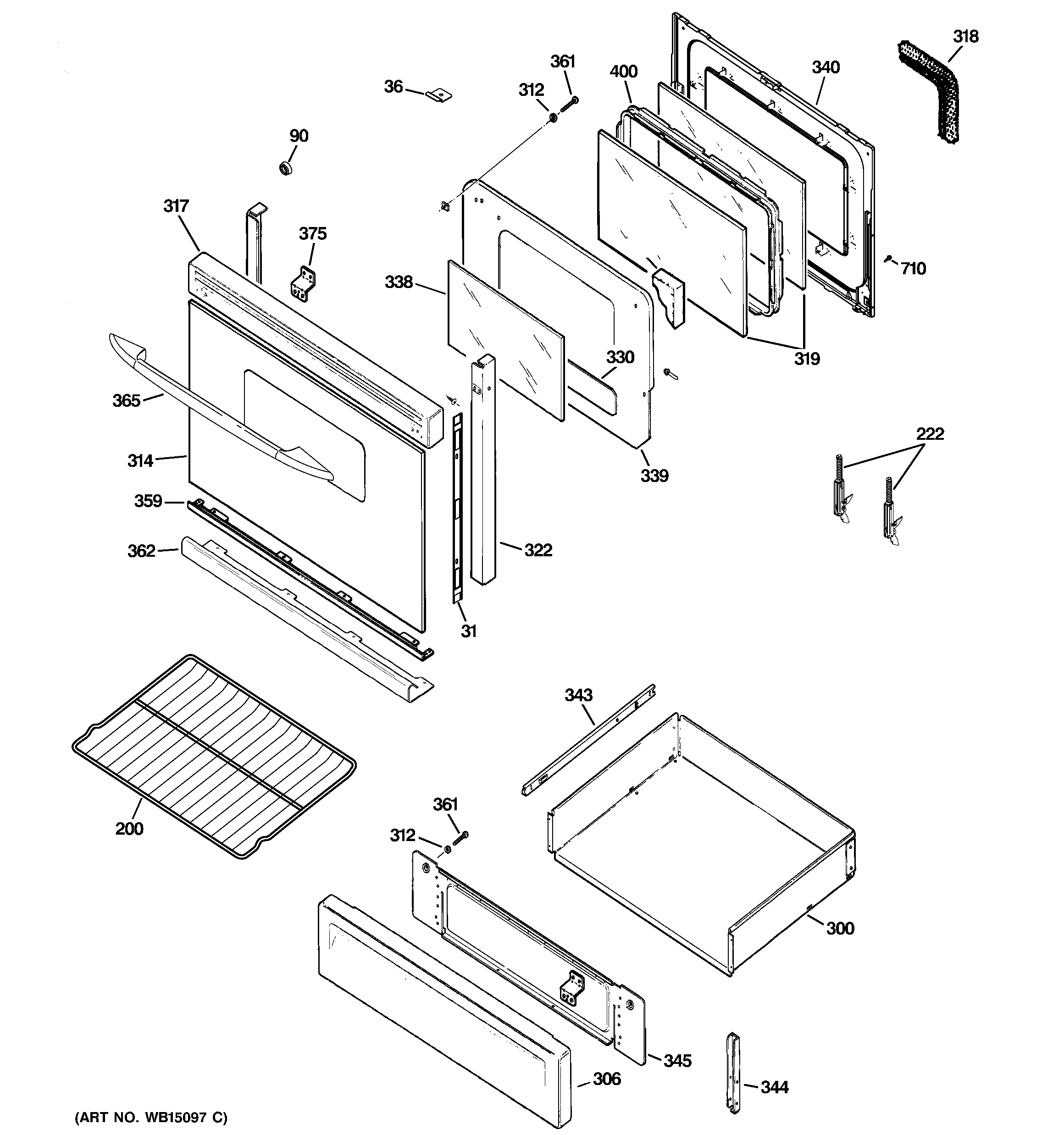 318
361
400
340
36
312
90
317
375
710
338
330
319
365
314
339
222
359
362
322
31
343
200
361
312
300
345
306
344
(ART NO. WB15097 C)