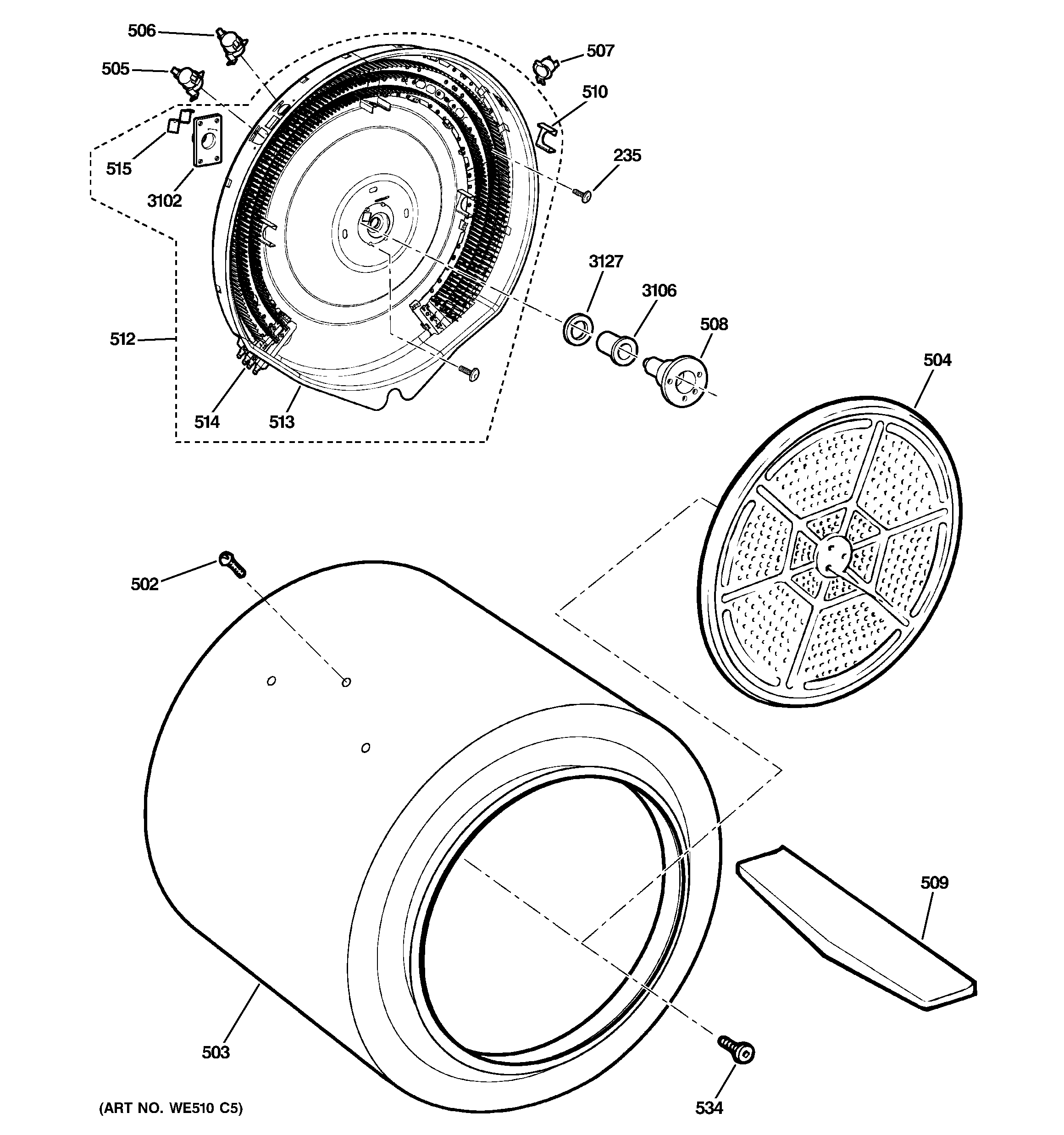 506
507
505
510
515
235
3102
3127
3106
508
512
504
514
513
502
509
503
534
(ART NO. WE510 C5)