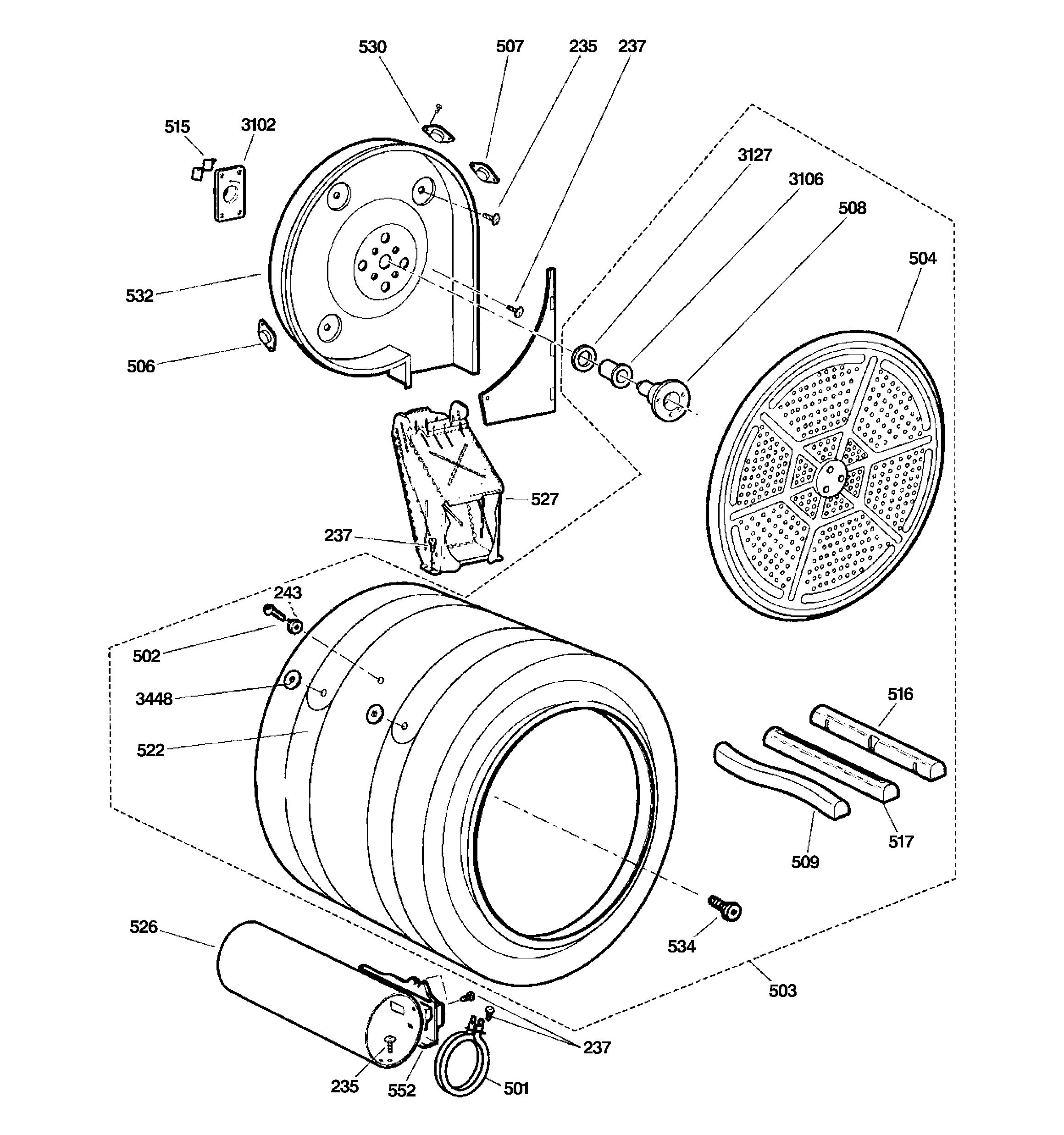 530
507
235
237
515
3102
3127
3106
508
504
532
506
527
237
243
502
3448
522
516
517
509
534
503
526
237
235
552
501