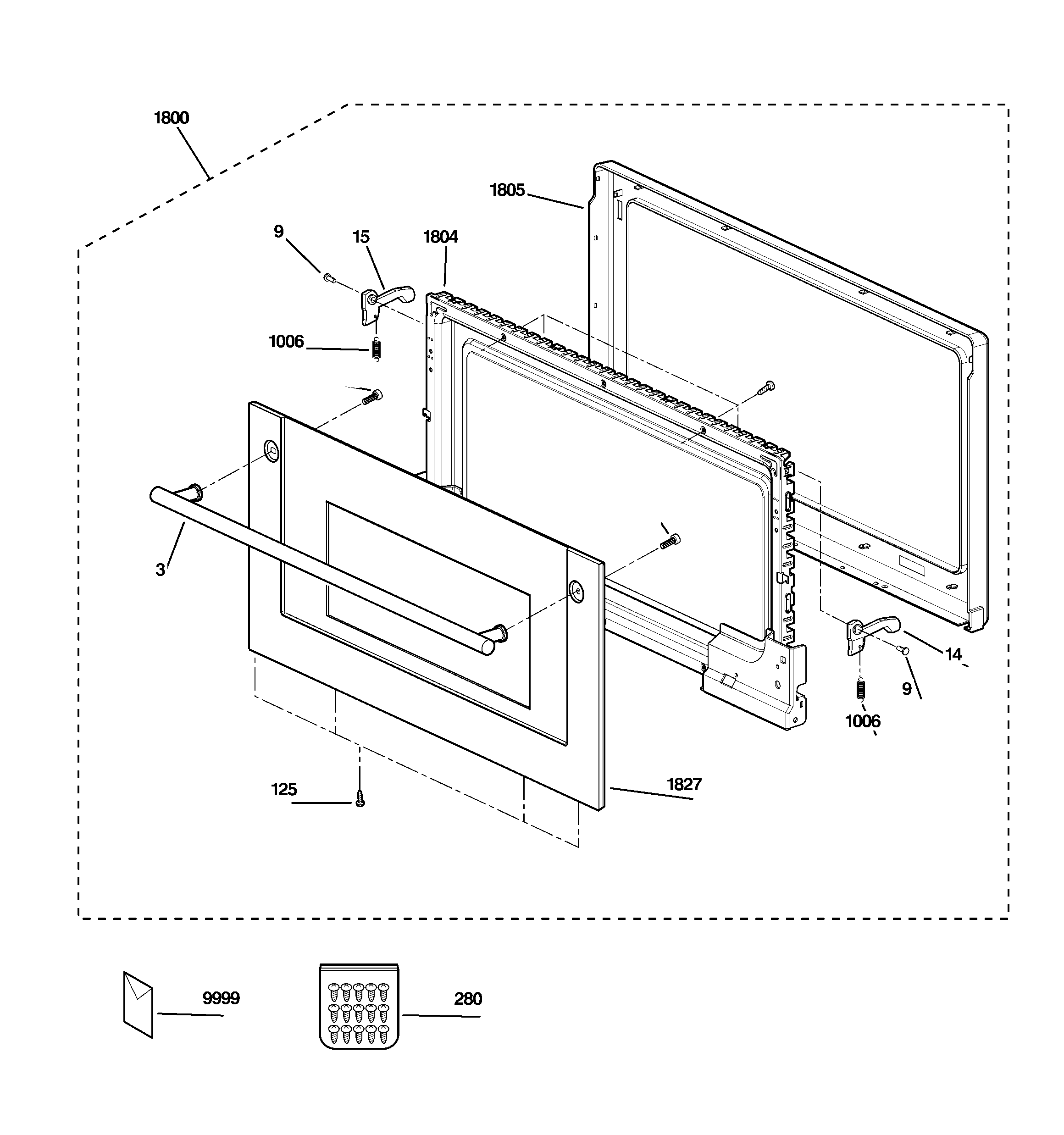 1800
1805
9
15
1804
1006
3
14
9
1006
125
1827
9999
280