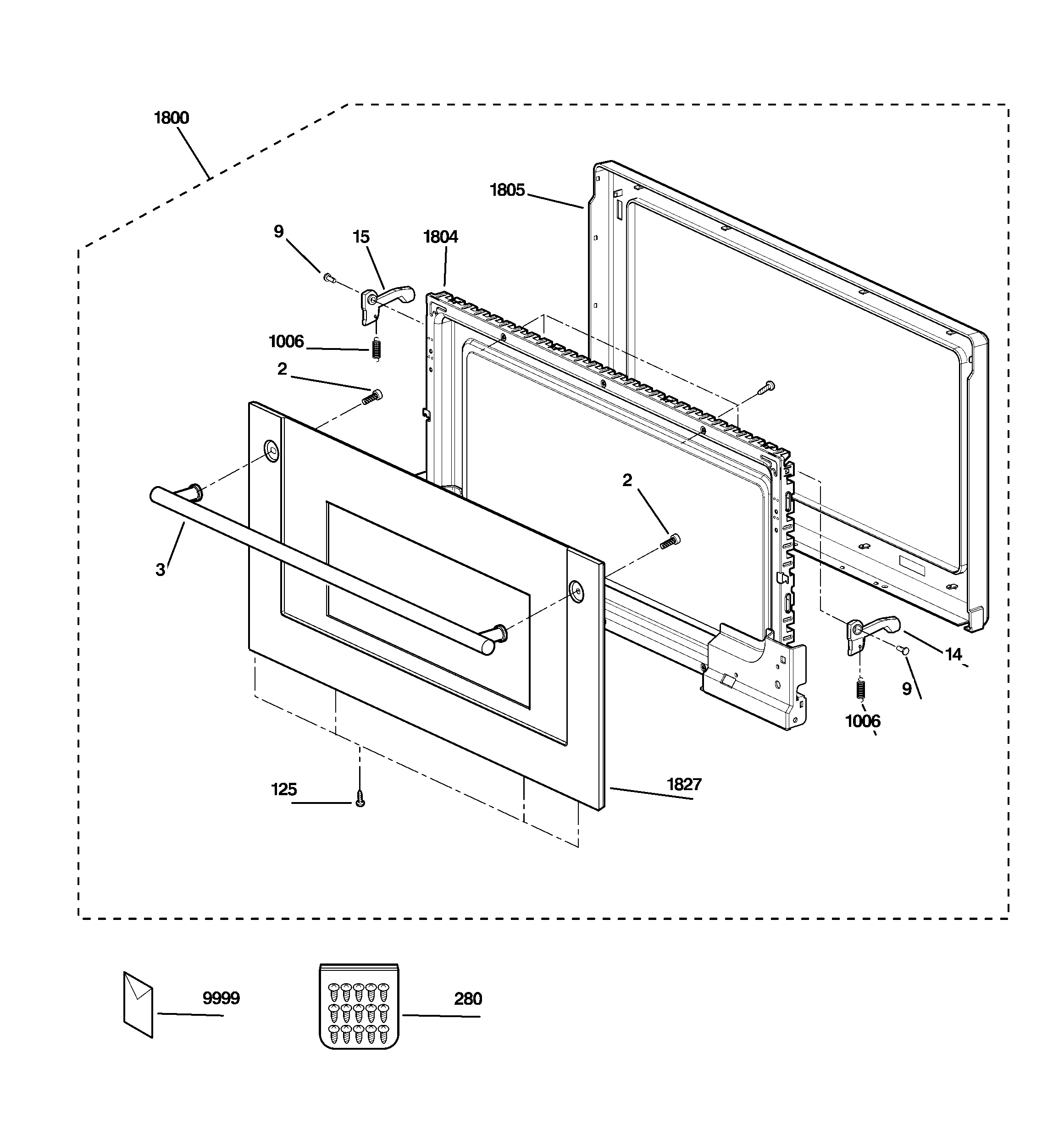 1800

1805

9

15

1804

1006

2

2

3

14

9

1006

125

1827

9999

280