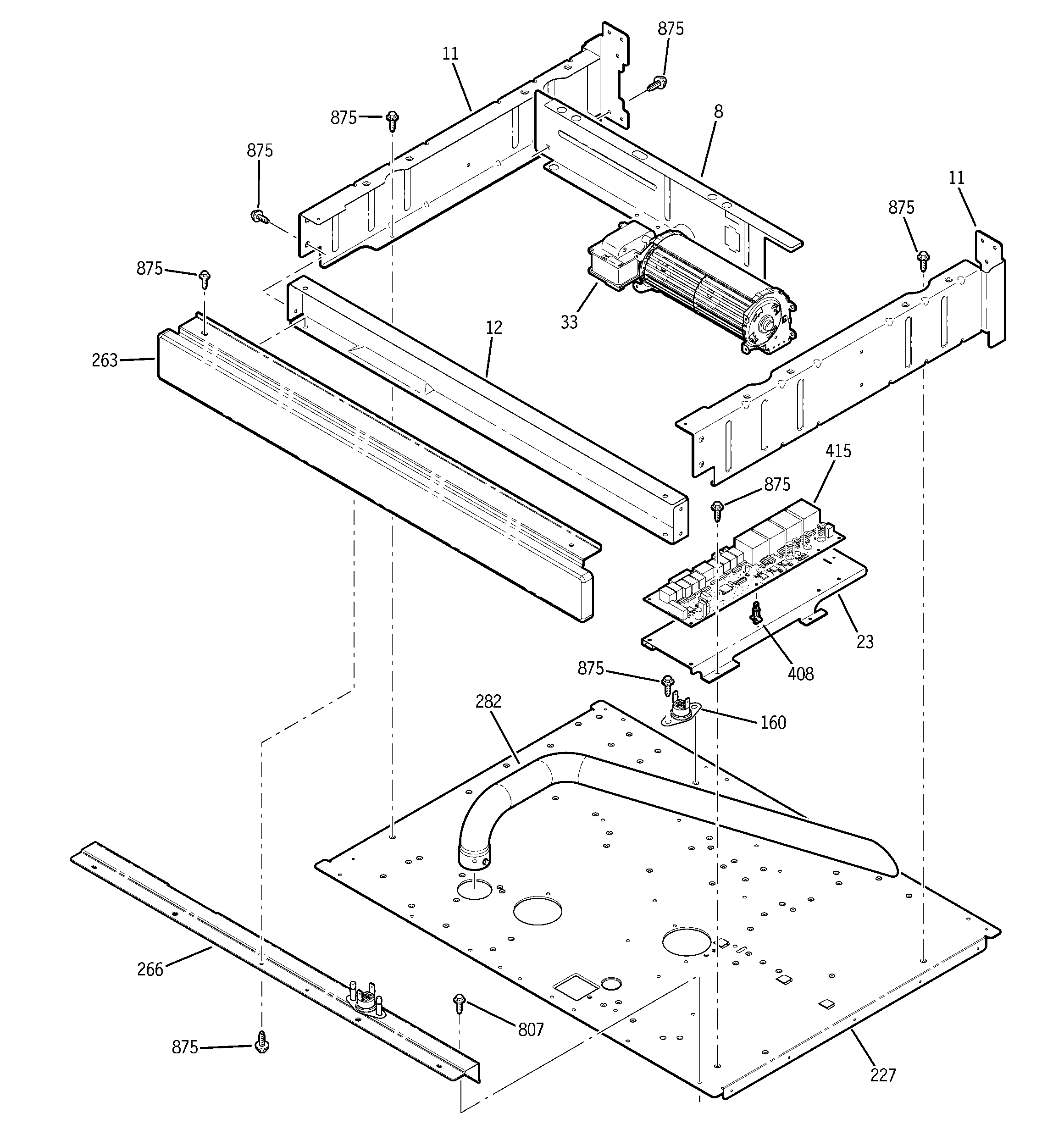 875
11
875
8
875
11
875
875
33
12
263
415
875
23
408
875
282
160
266
807
875
227