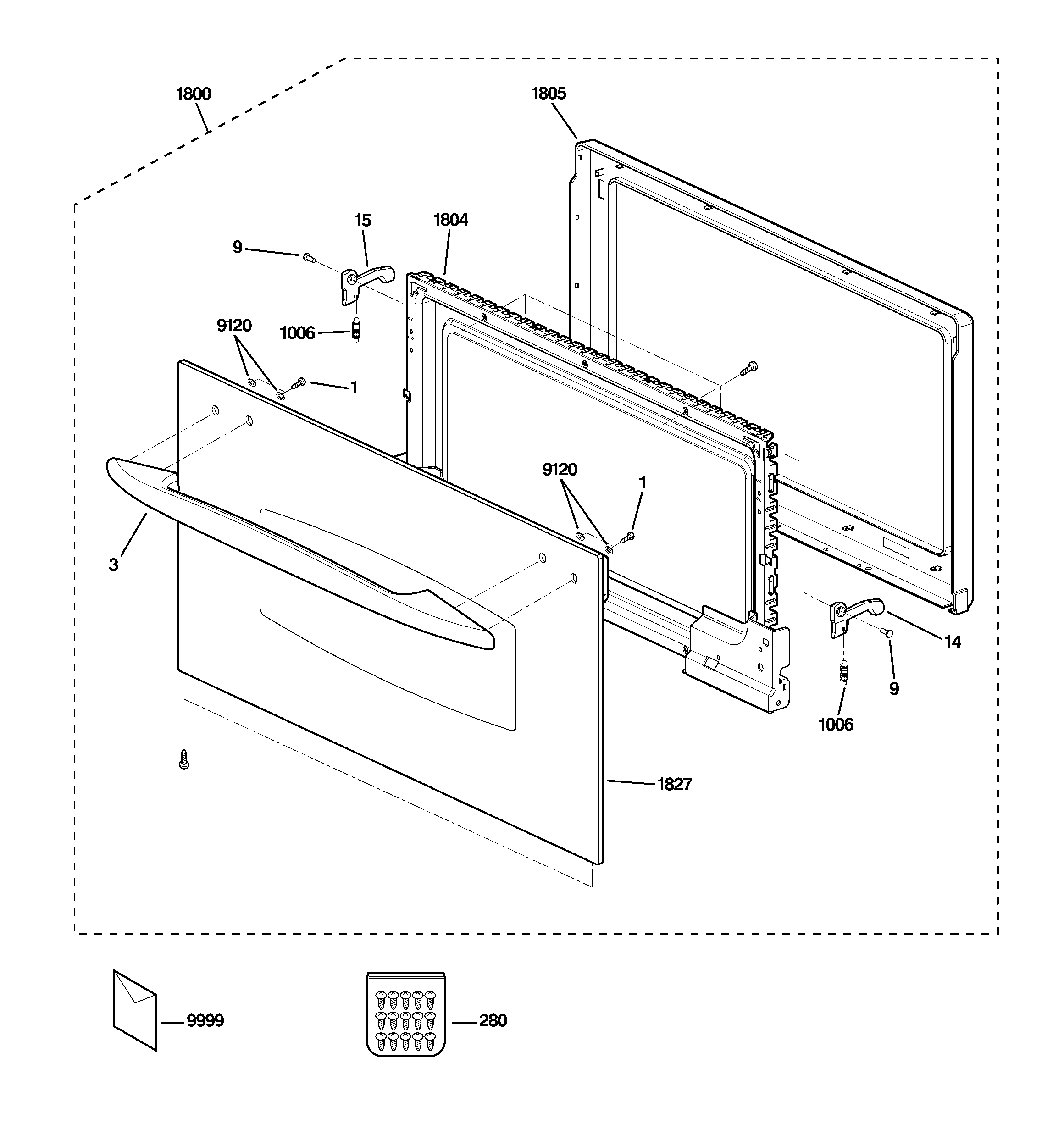 1800
1805
15
1804
9
9120
1006
1
9120
1
3
14
9
1006
1827
9999
280