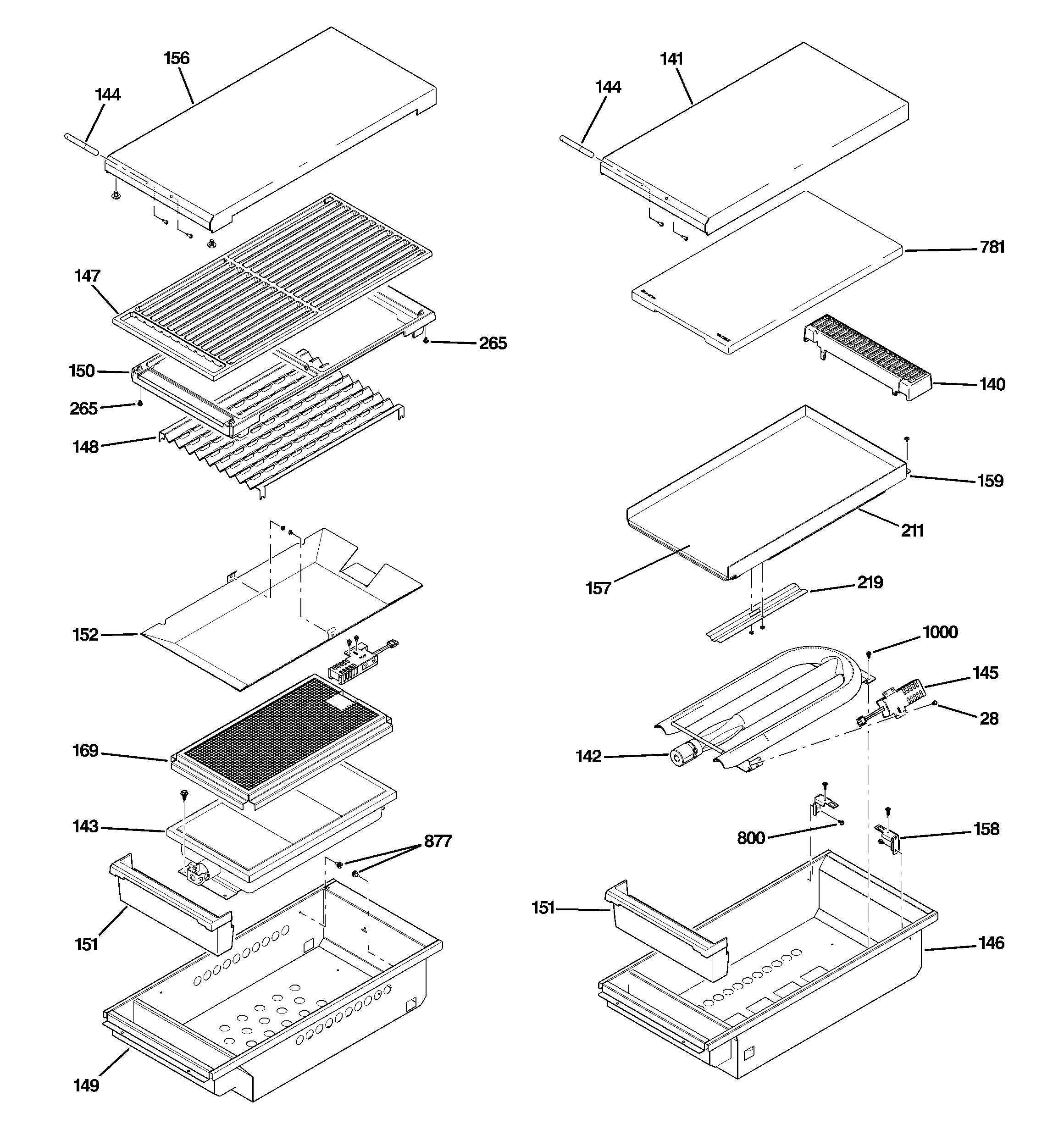 156
144
147
265
150
265
148
152
169
143
877
151
149
141
144
781
140
159
211
157
219
1000
145
28
142
800
158
151
146