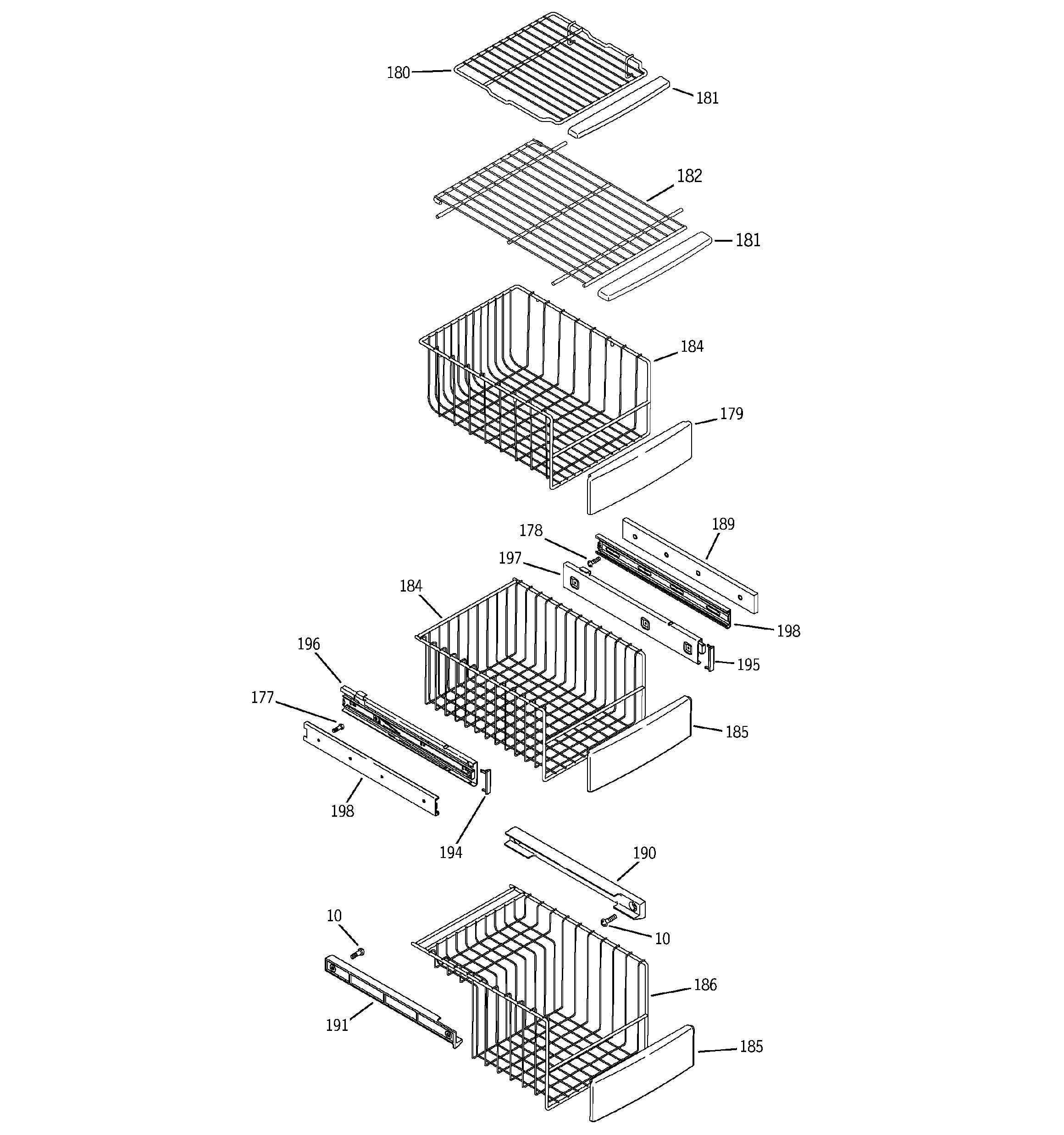 180
181
182
181
184
179
178
189
197
184
198
196
195
177
185
198
194
190
10
10
186
191
185