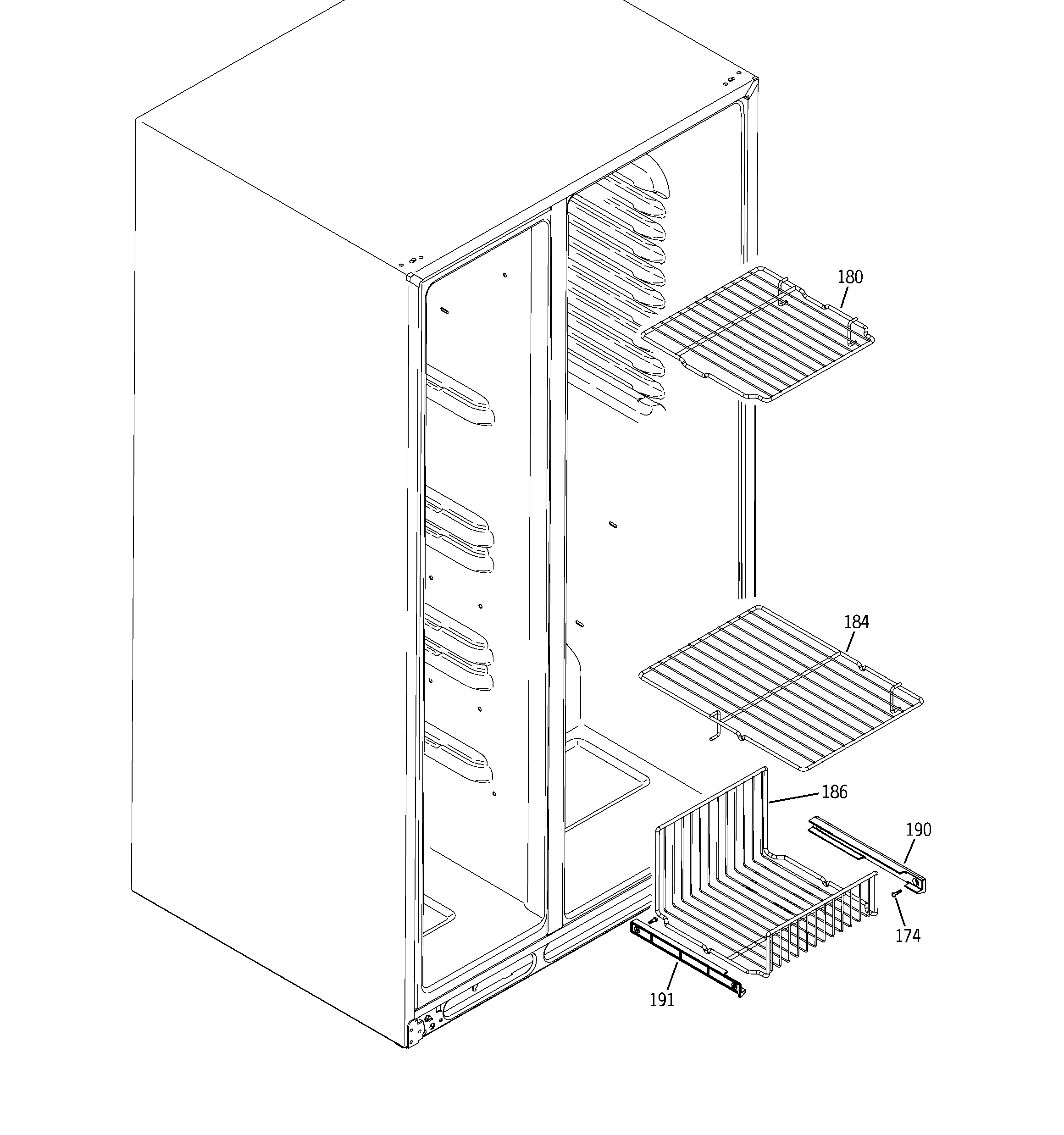 180

184

186

190

174

191