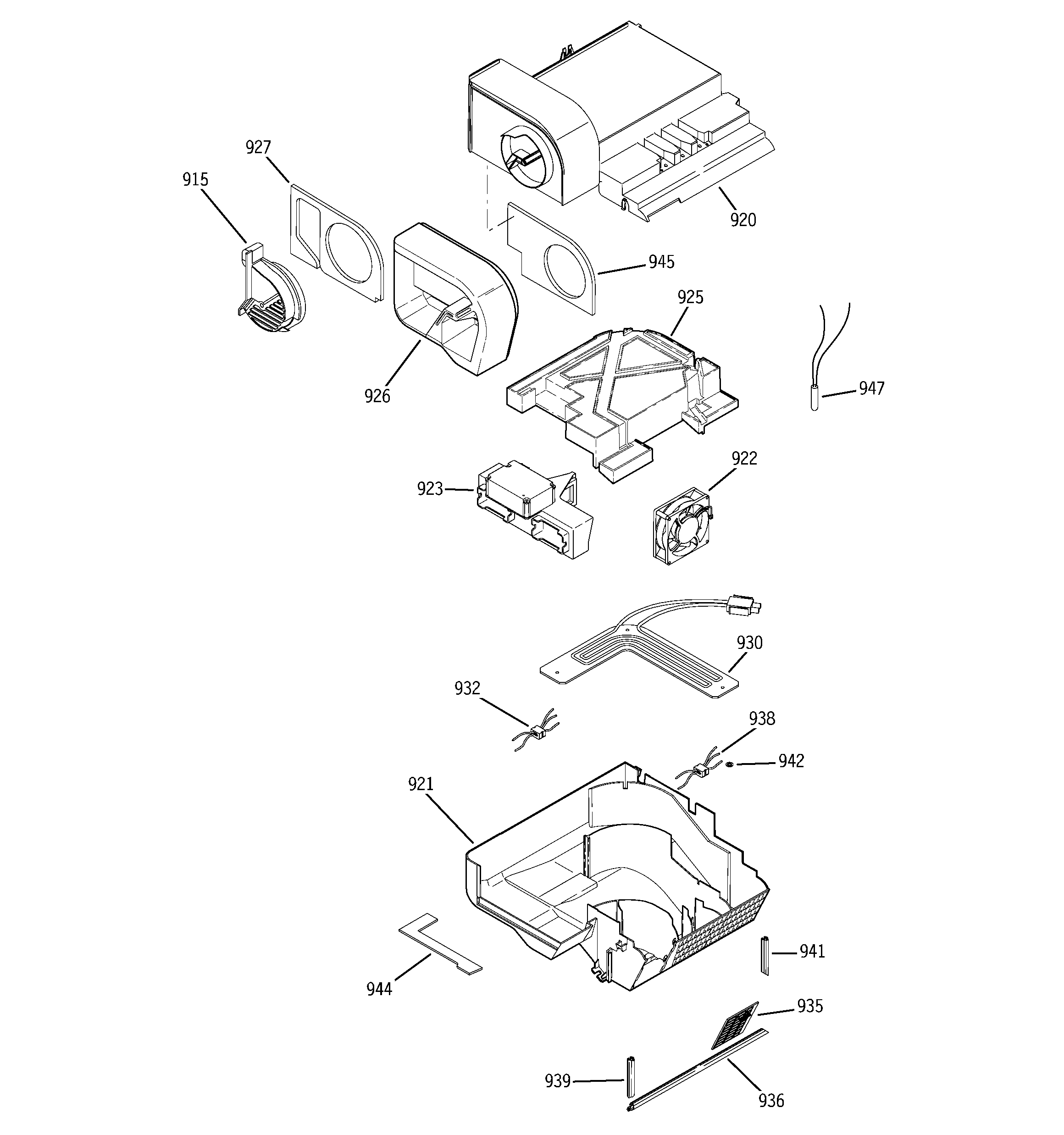 927
915
920
945
925
926
947
922
923
930
932
938
942
921
941
944
935
939
936