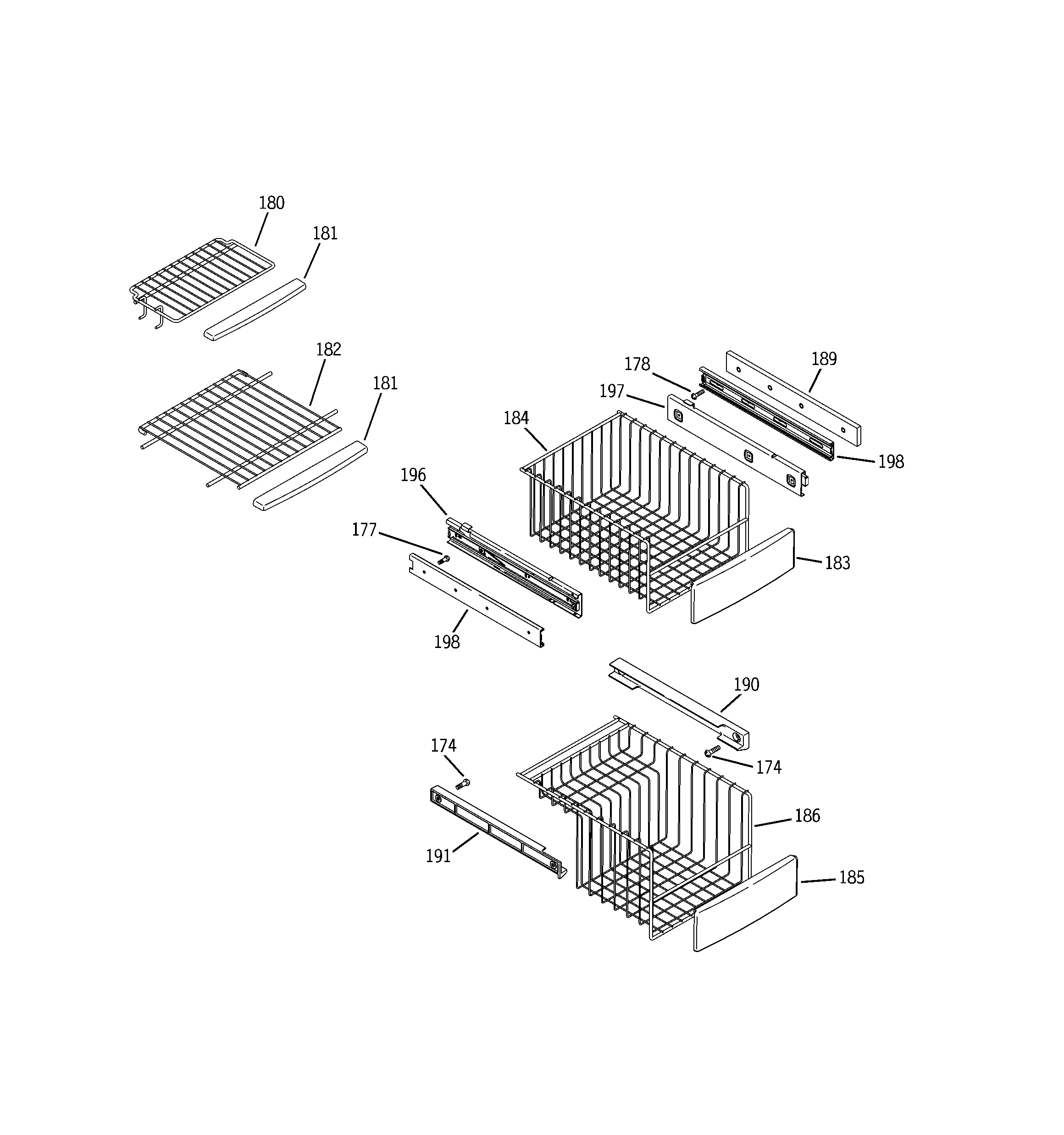 180
181
182
181
178
189
197
184
198
196
177
183
198
190
174
174
186
191
185