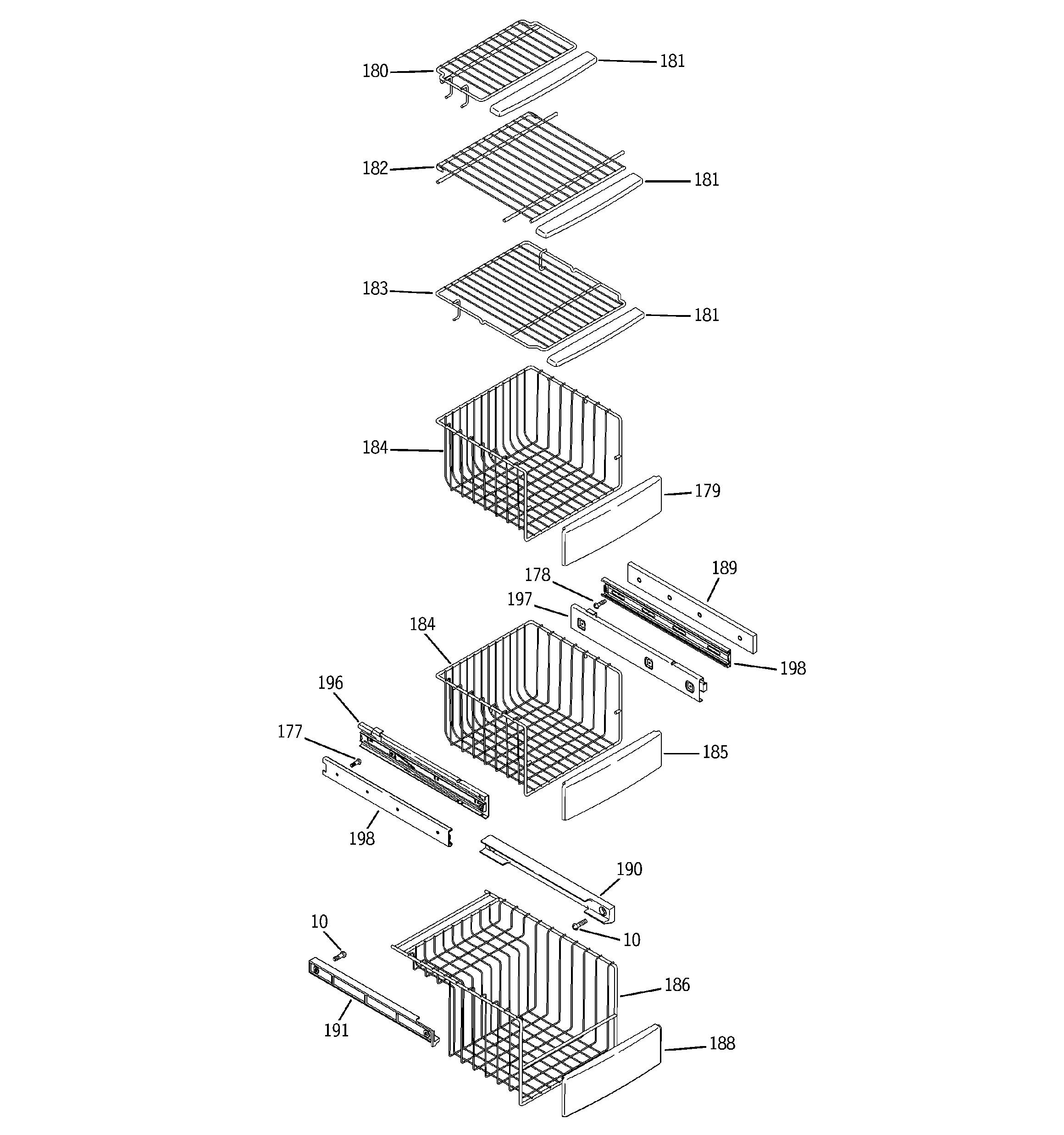 180
181
182
181
183
181
184
179
178
189
197
184
198
196
177
185
198
190
10
10
186
191
188