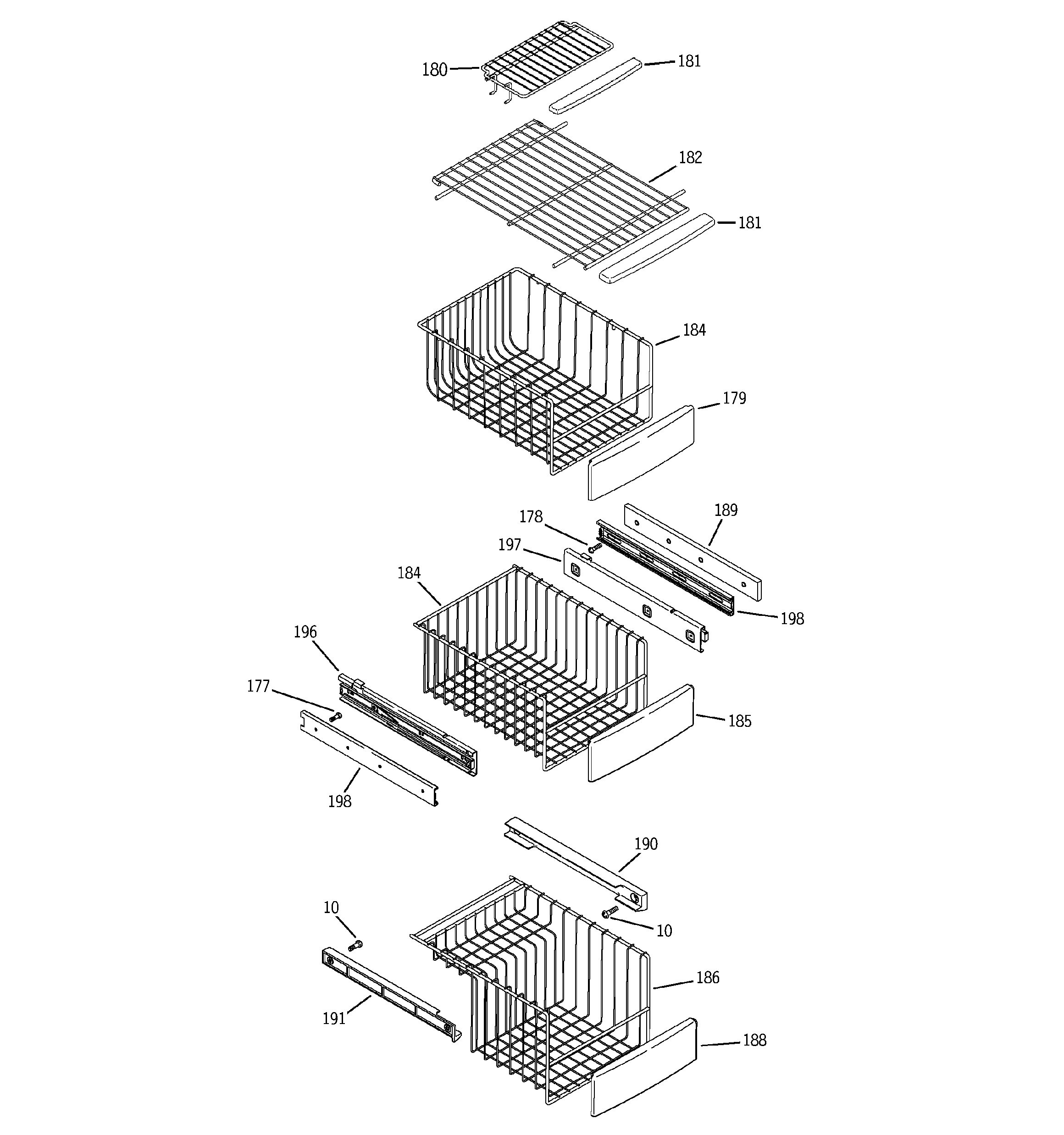 180
181
182
181
184
179
178
189
197
184
198
196
177
185
198
190
10
10
186
191
188