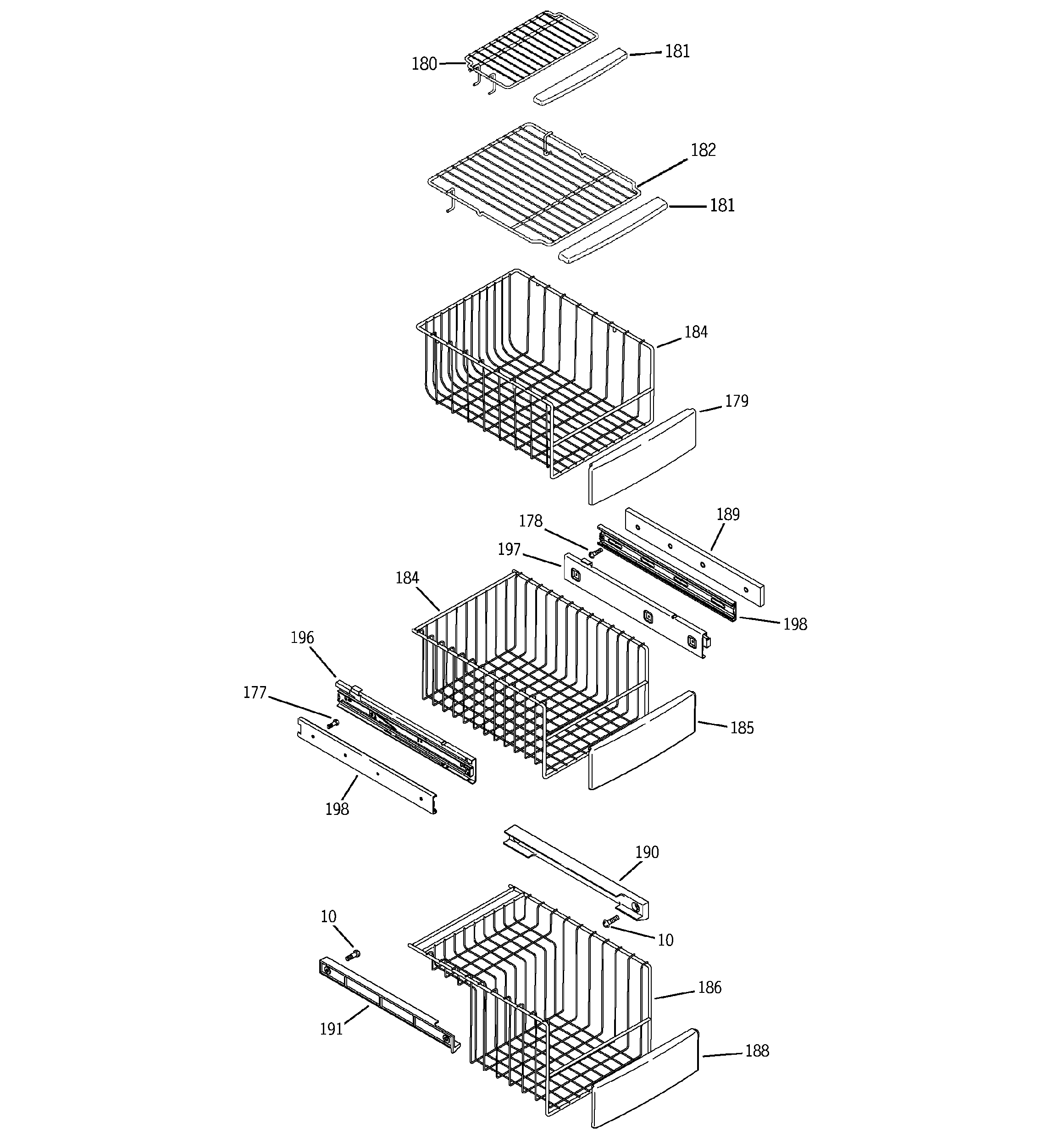 180
181
182
181
184
179
178
189
197
184
198
196
177
185
198
190
10
10
186
191
188