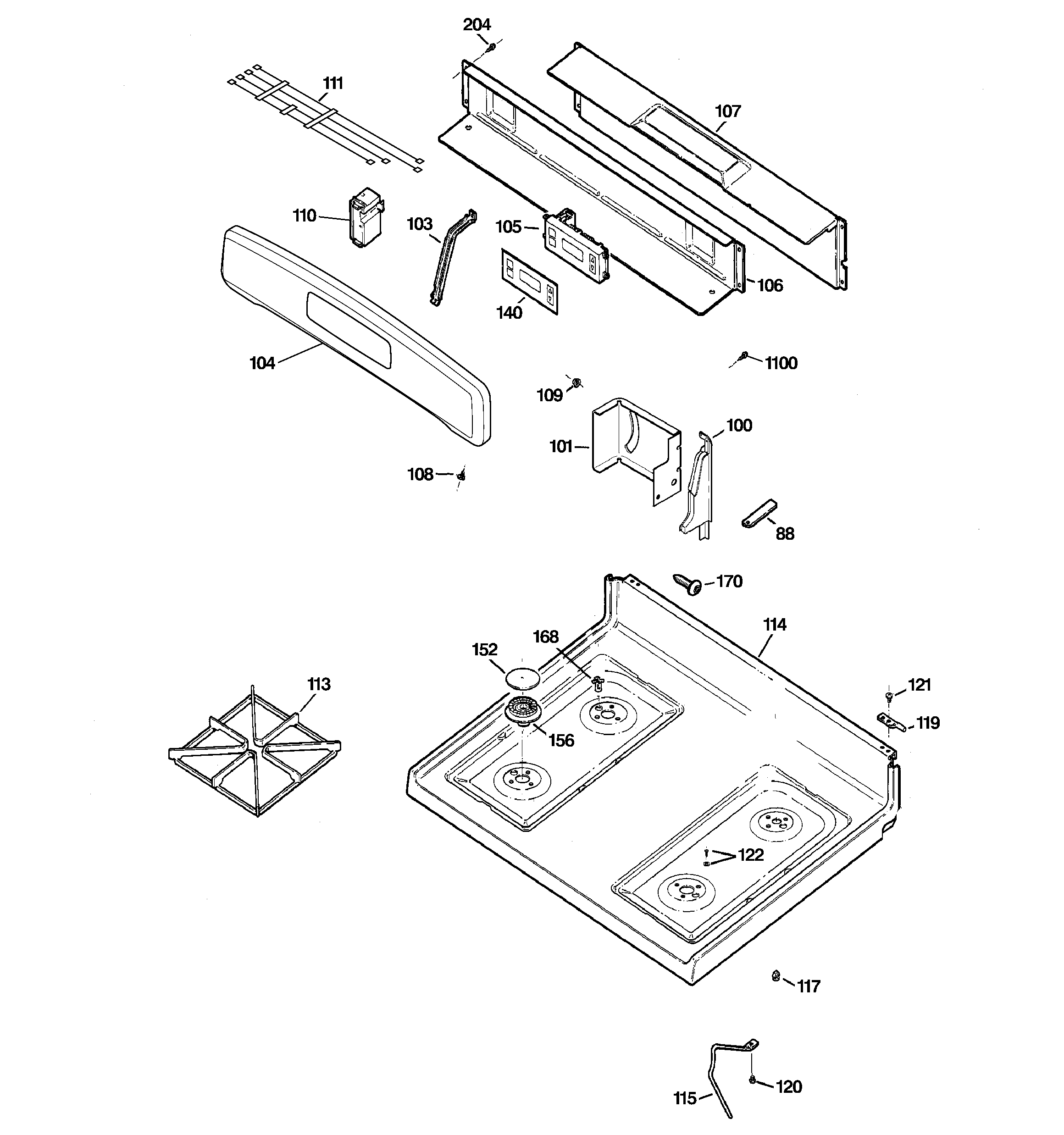 204
111
107
110
103
105
106
140
104
1100
109
100
101
108
88
170
114
168
152
113
121
119
156
122
117
120
115