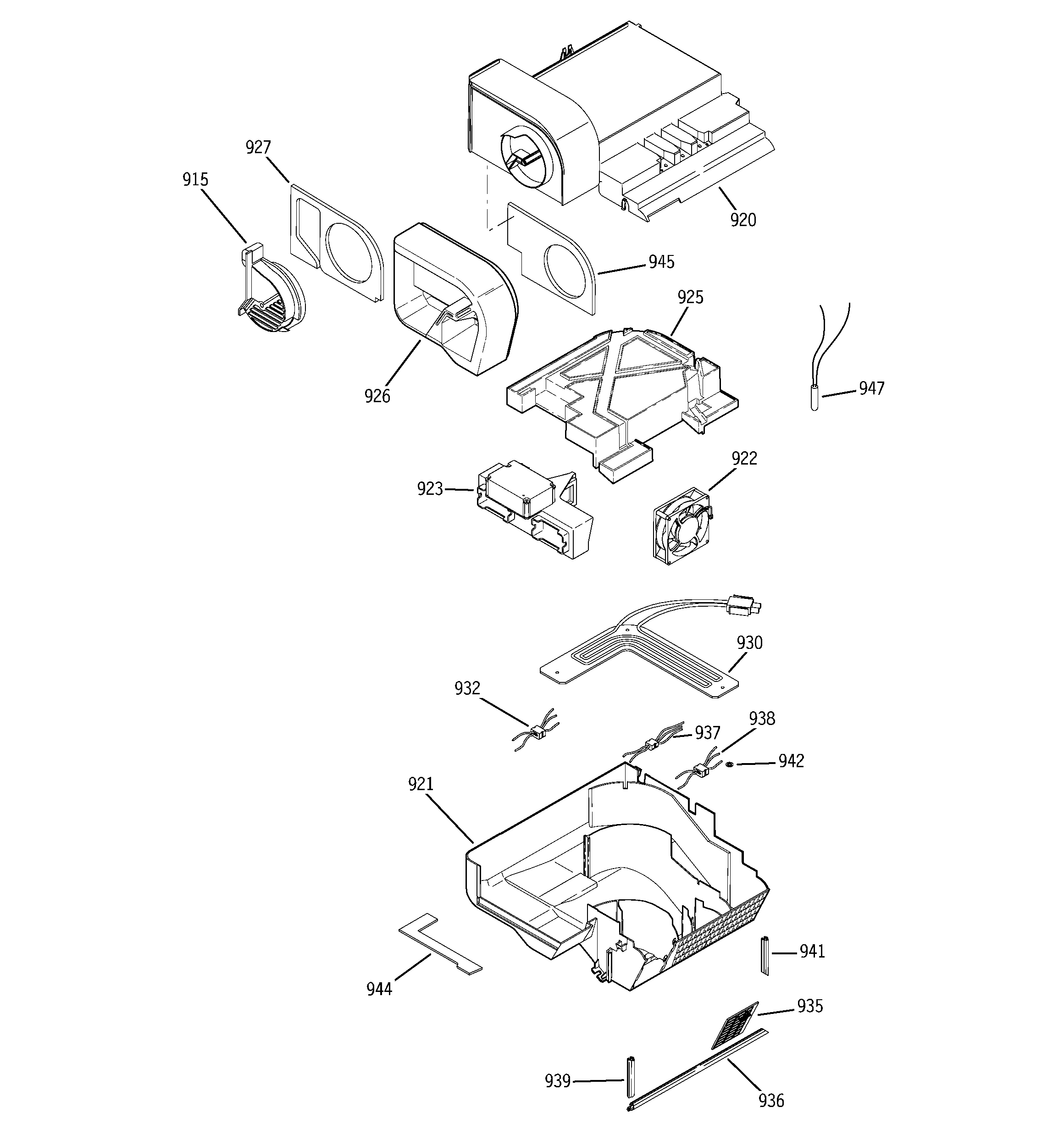 927
915
920
945
925
926
947
922
923
930
932
937
938
942
921
941
944
935
939
936