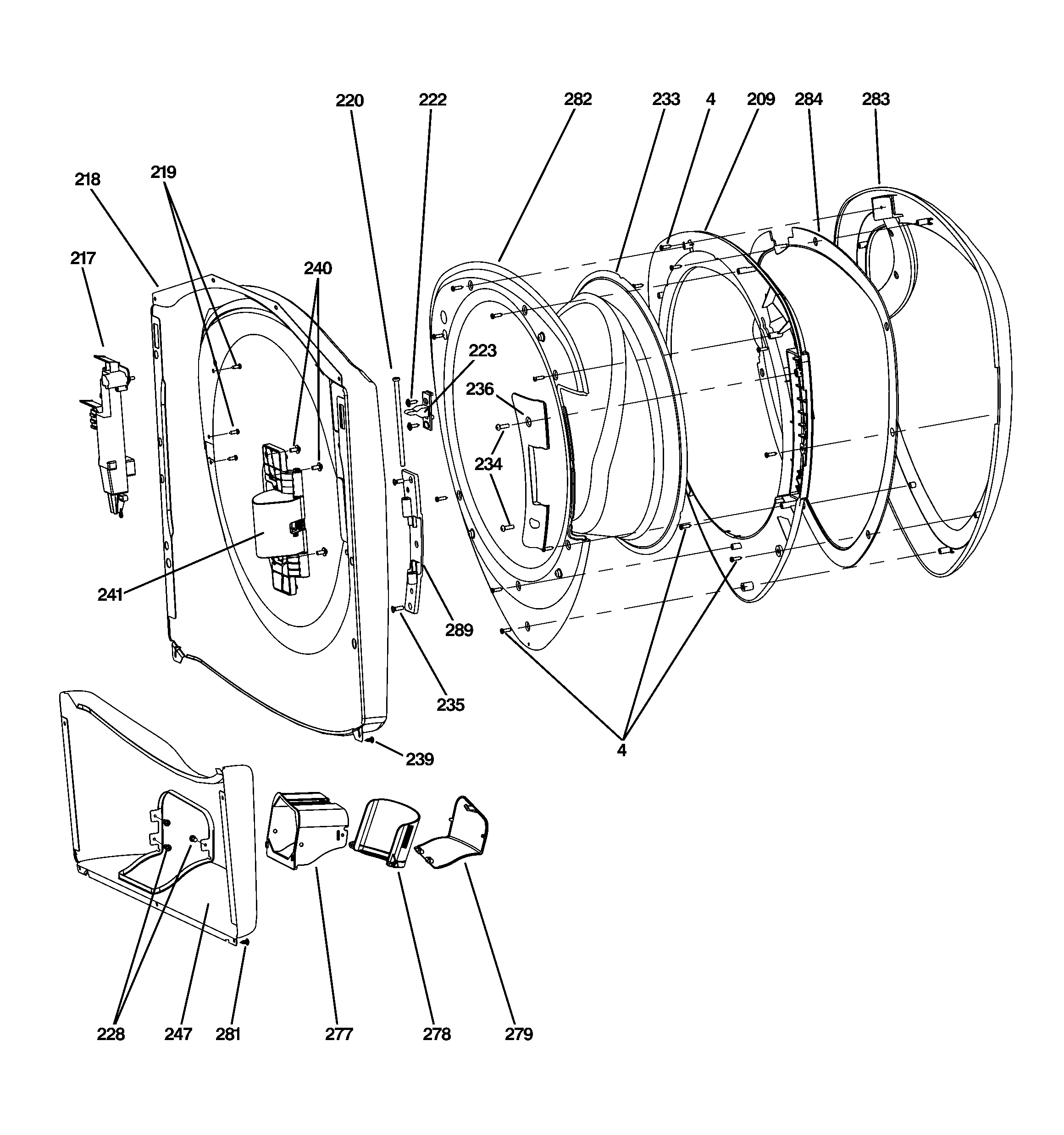 220
222
282
233
4
209
284
283
218
219
217
240
223
236
234
241
289
235
239
4
228
247
281
277
278
279