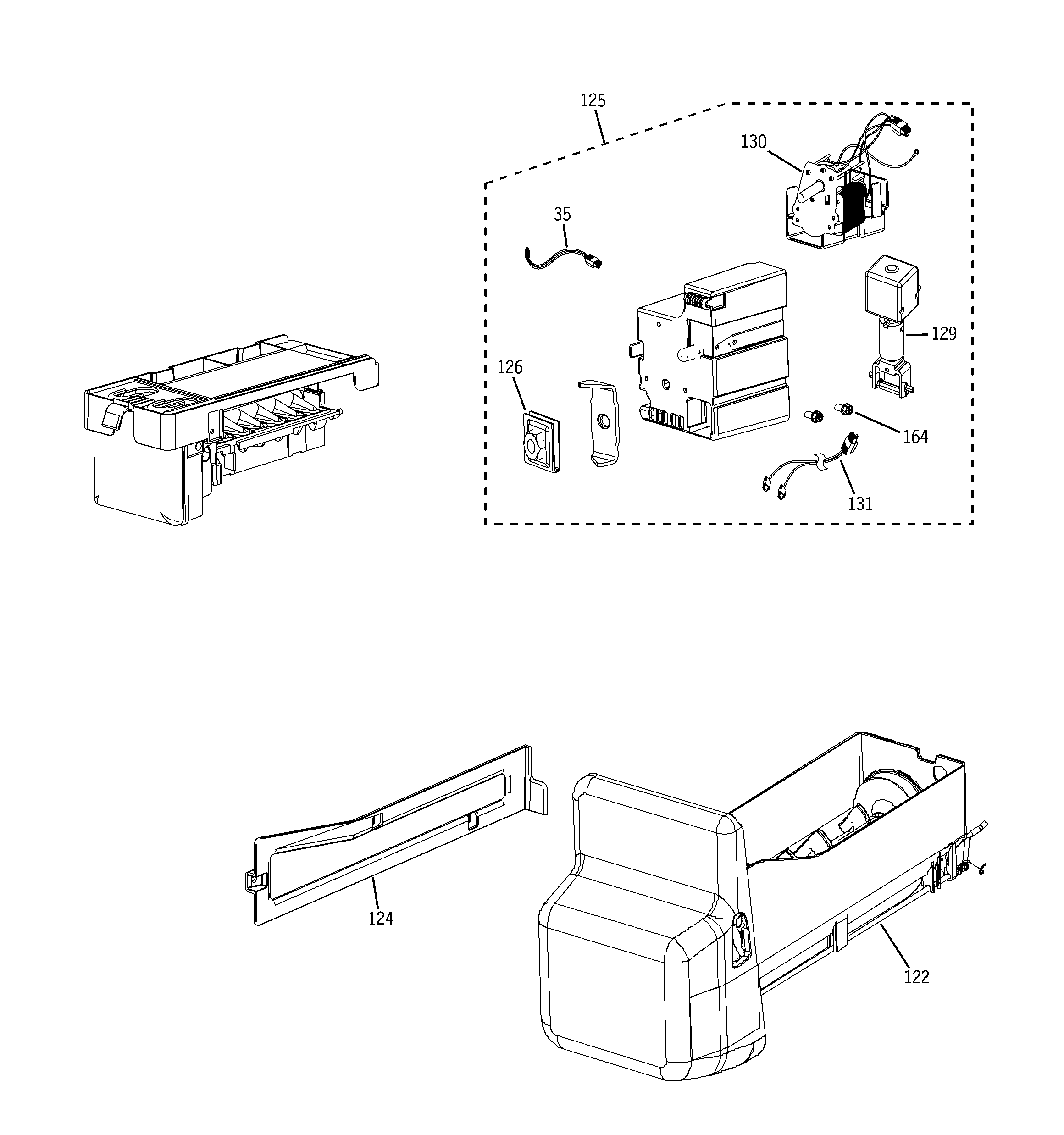 125

130

35

129

126

164

131

124

122