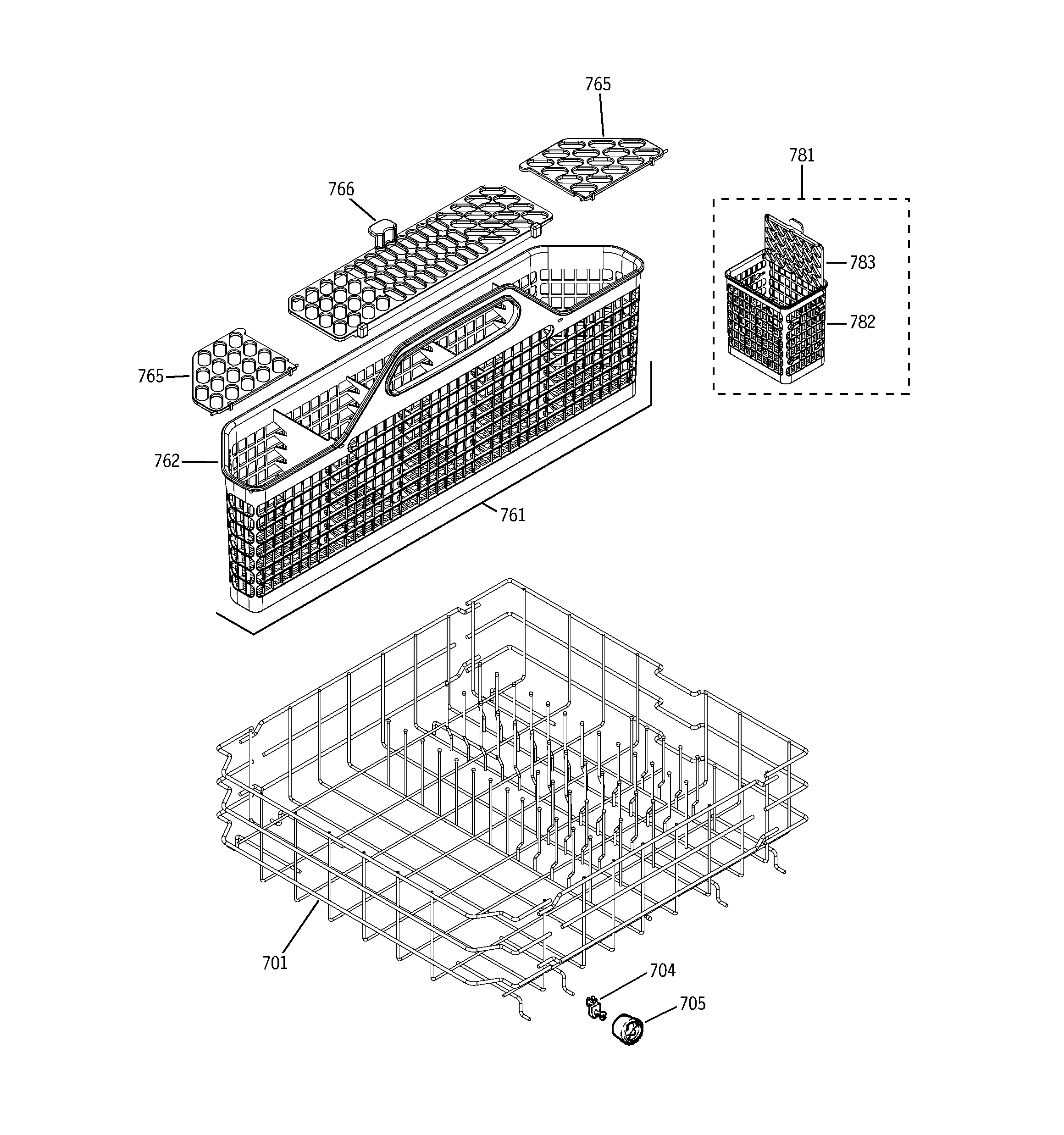 765

781

766

783

782

765

762

761

701

704

705