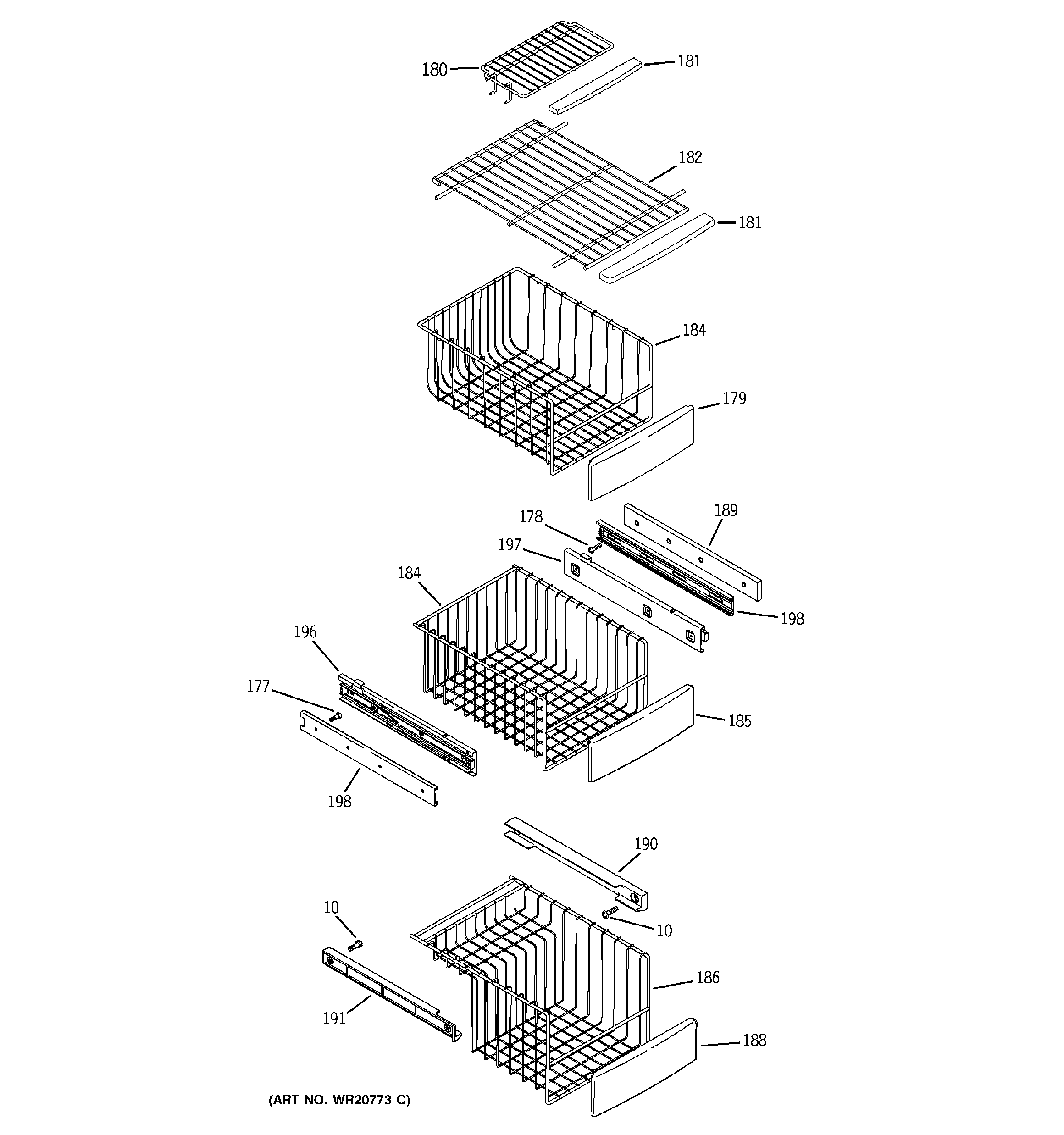 180
181
182
181
184
179
178
189
197
184
198
196
177
185
198
190
10
10
186
191
188
(ART NO. WR20773 C)