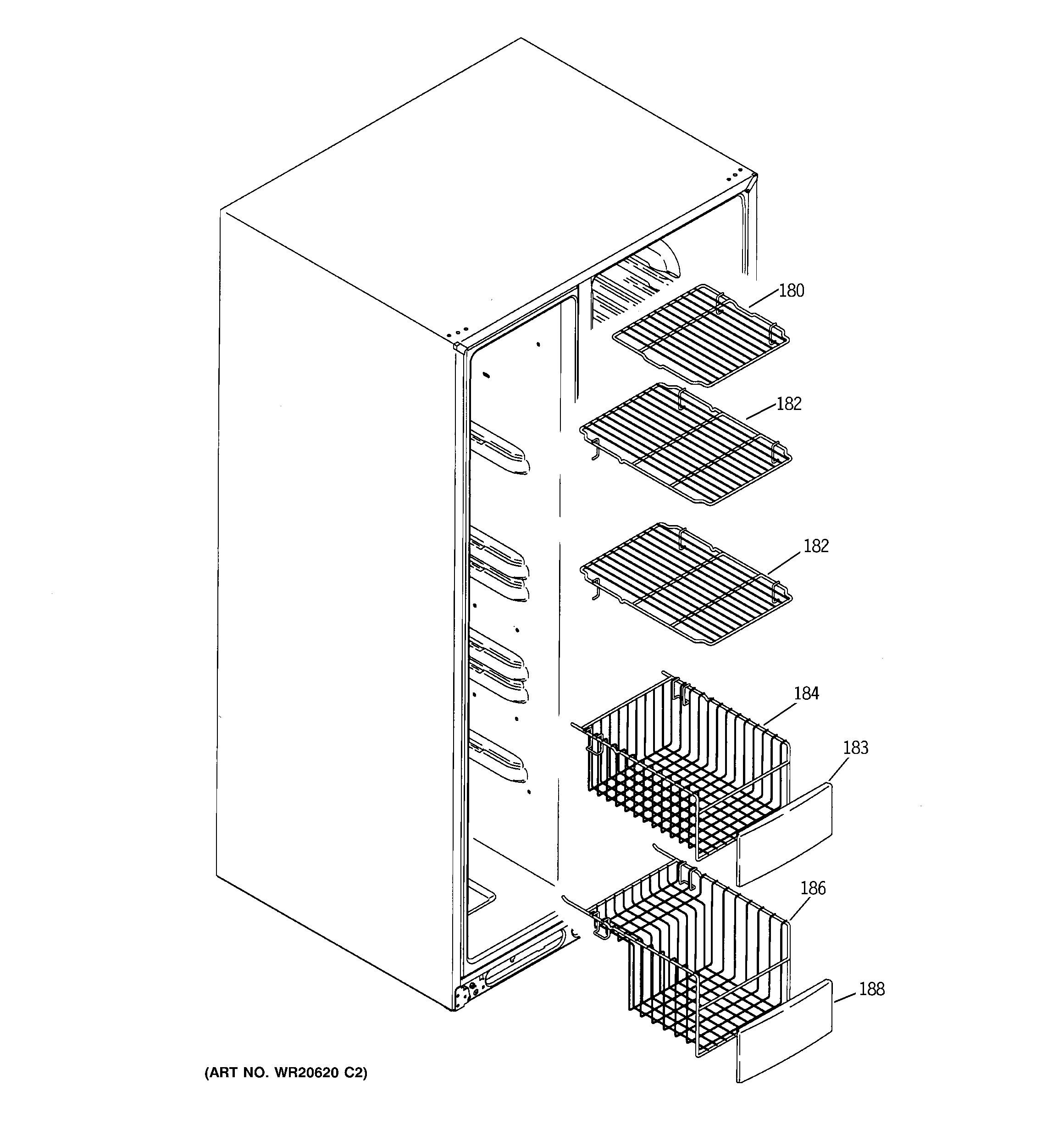 180
182
182
184
183
186
188
(ART NO. WR20620 C2)