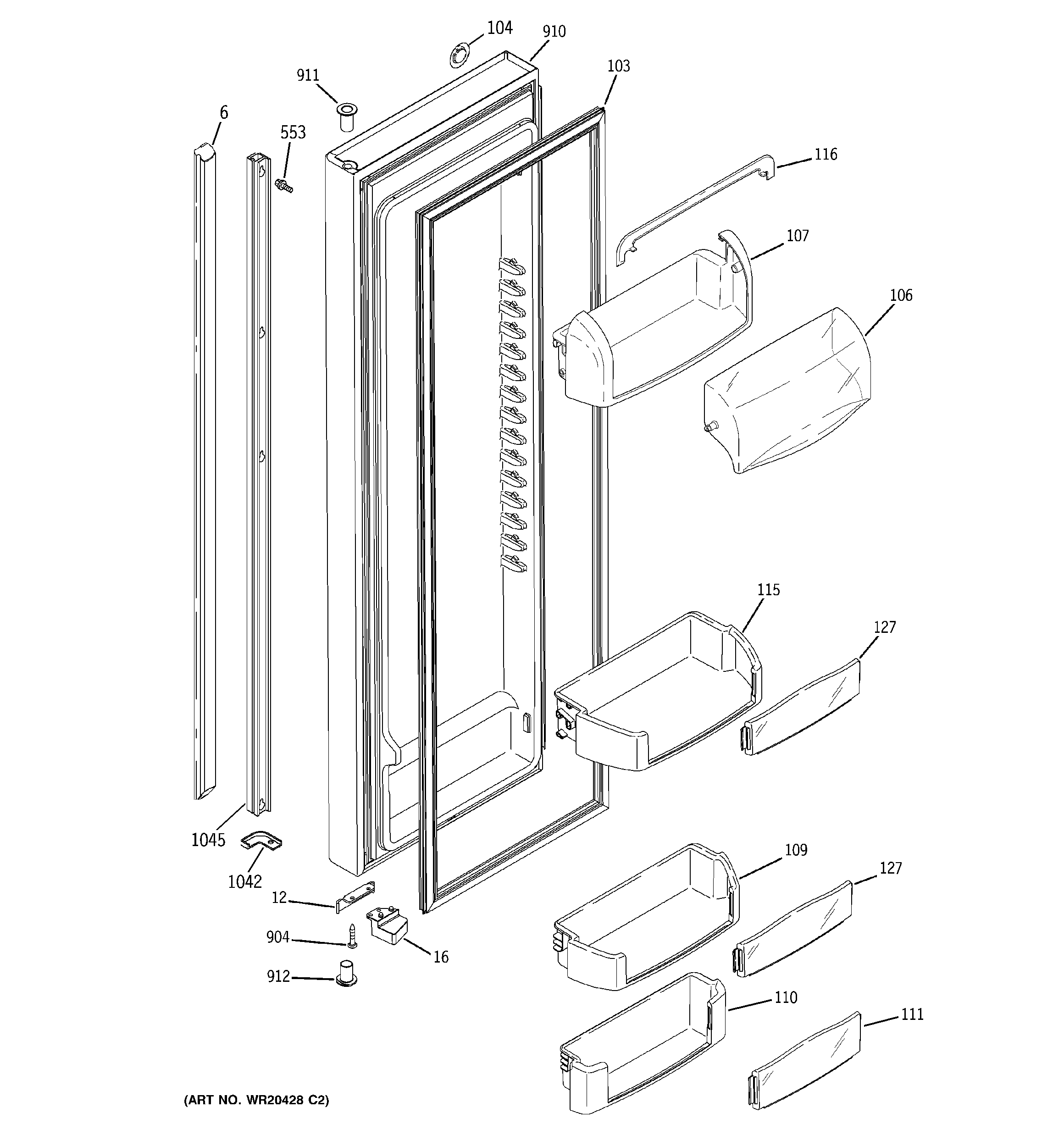 104
910
911
103
6
553
116
107
106
115
127
1045
1042
109
127
12
904
16
912
110
111
(ART NO. WR20428 C2)