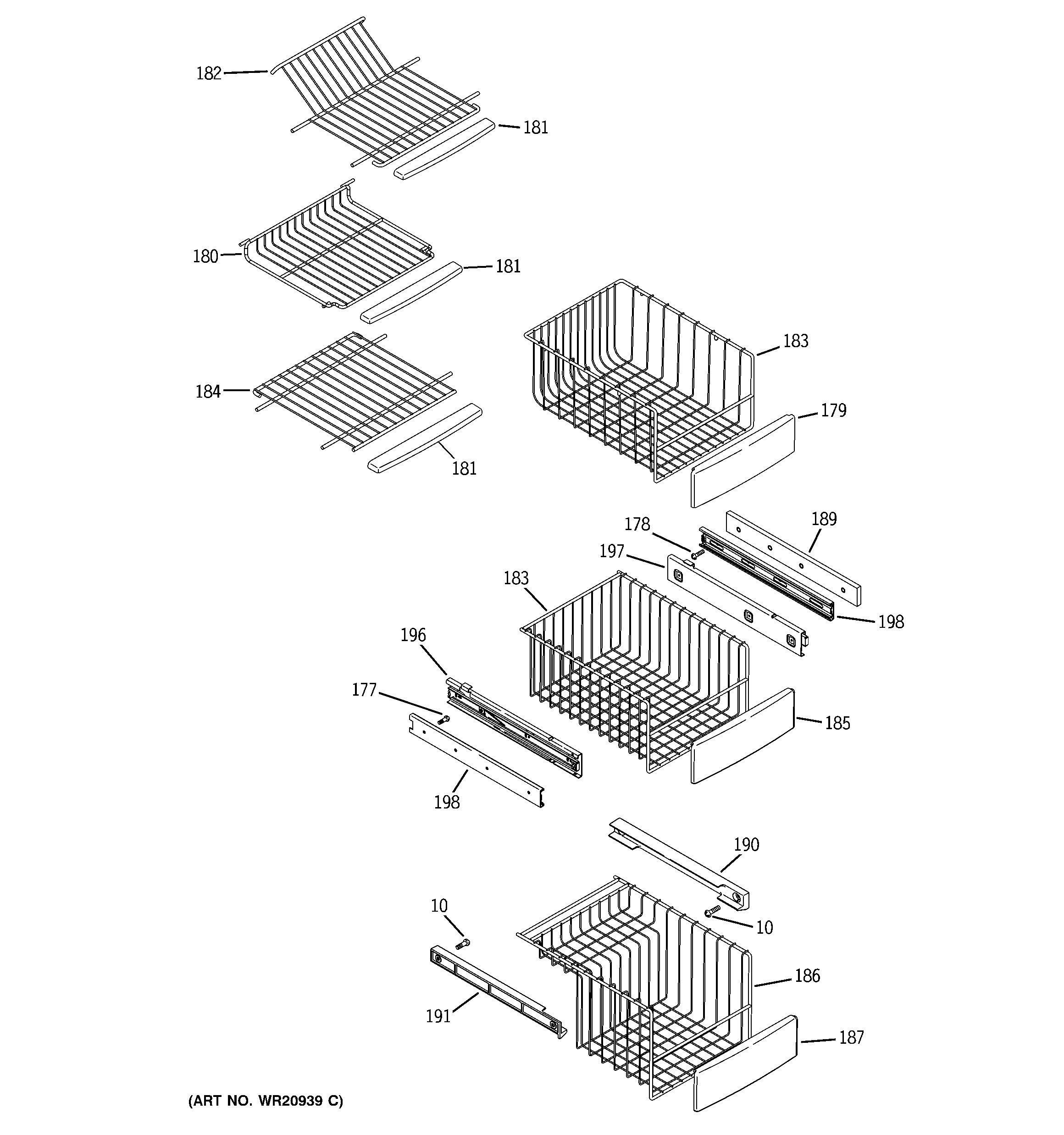 182
181
180
181
183
184
179
181
178
189
197
183
198
196
177
185
198
190
10
10
186
191
187
(ART NO. WR20939 C)