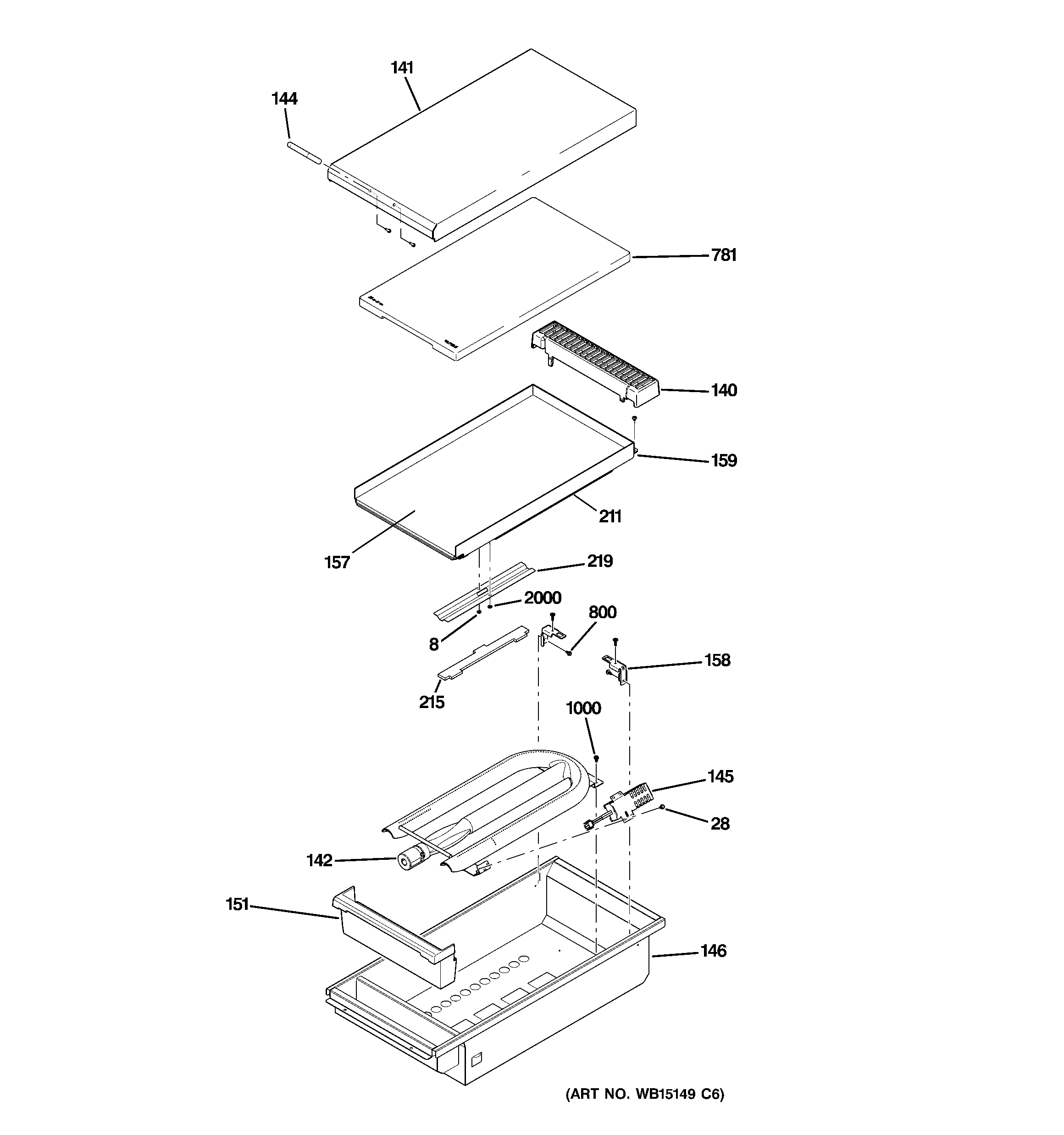 141
144
781
140
159
211
157
219
2000
800
8
158
215
1000
145
28
142
151
146
(ART NO. WB15149 C6)