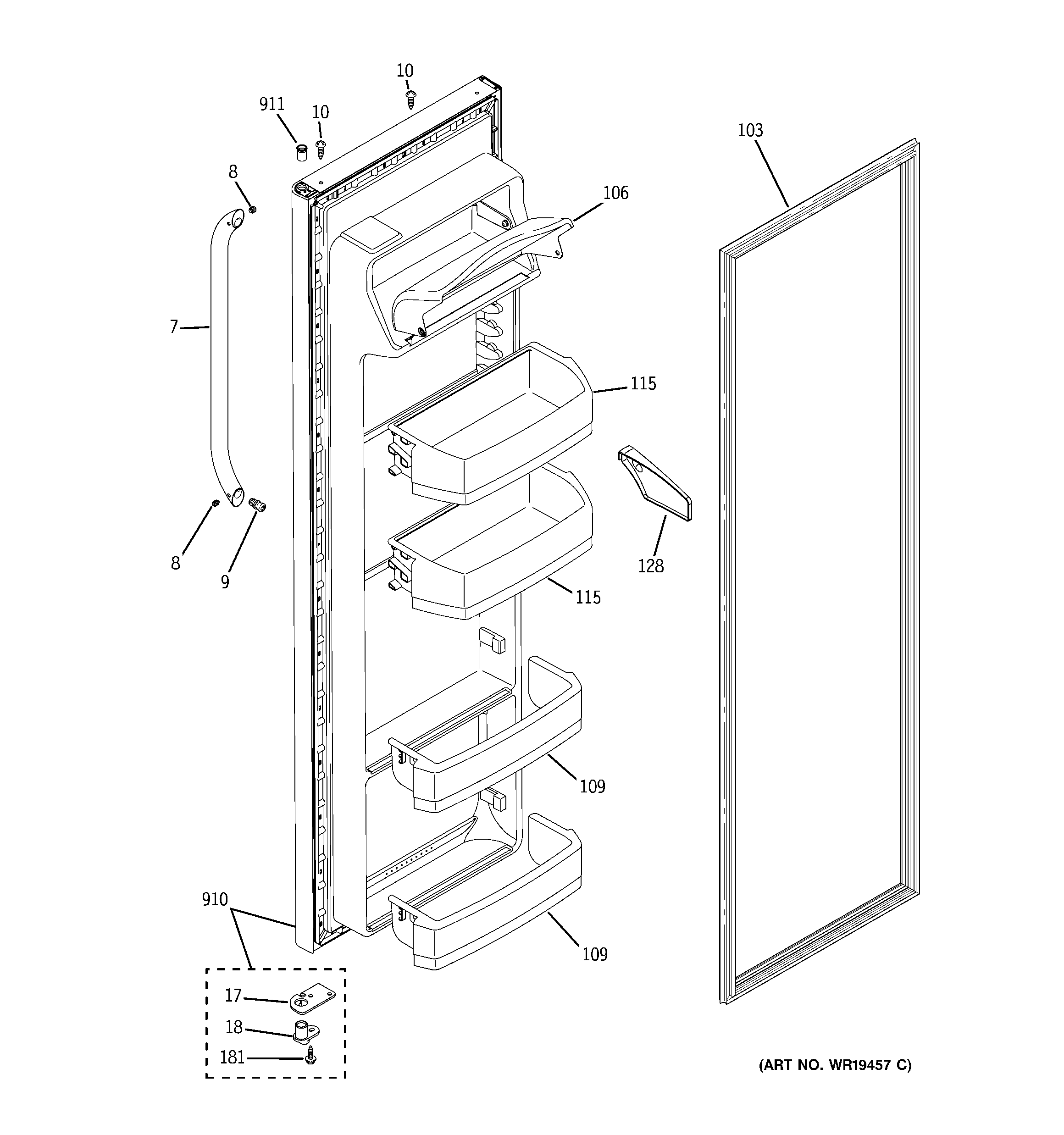 10
911
10
103
8
106
7
115
8
9
128
115
109
910
109
17
18
181
(ART NO. WR19457 C)