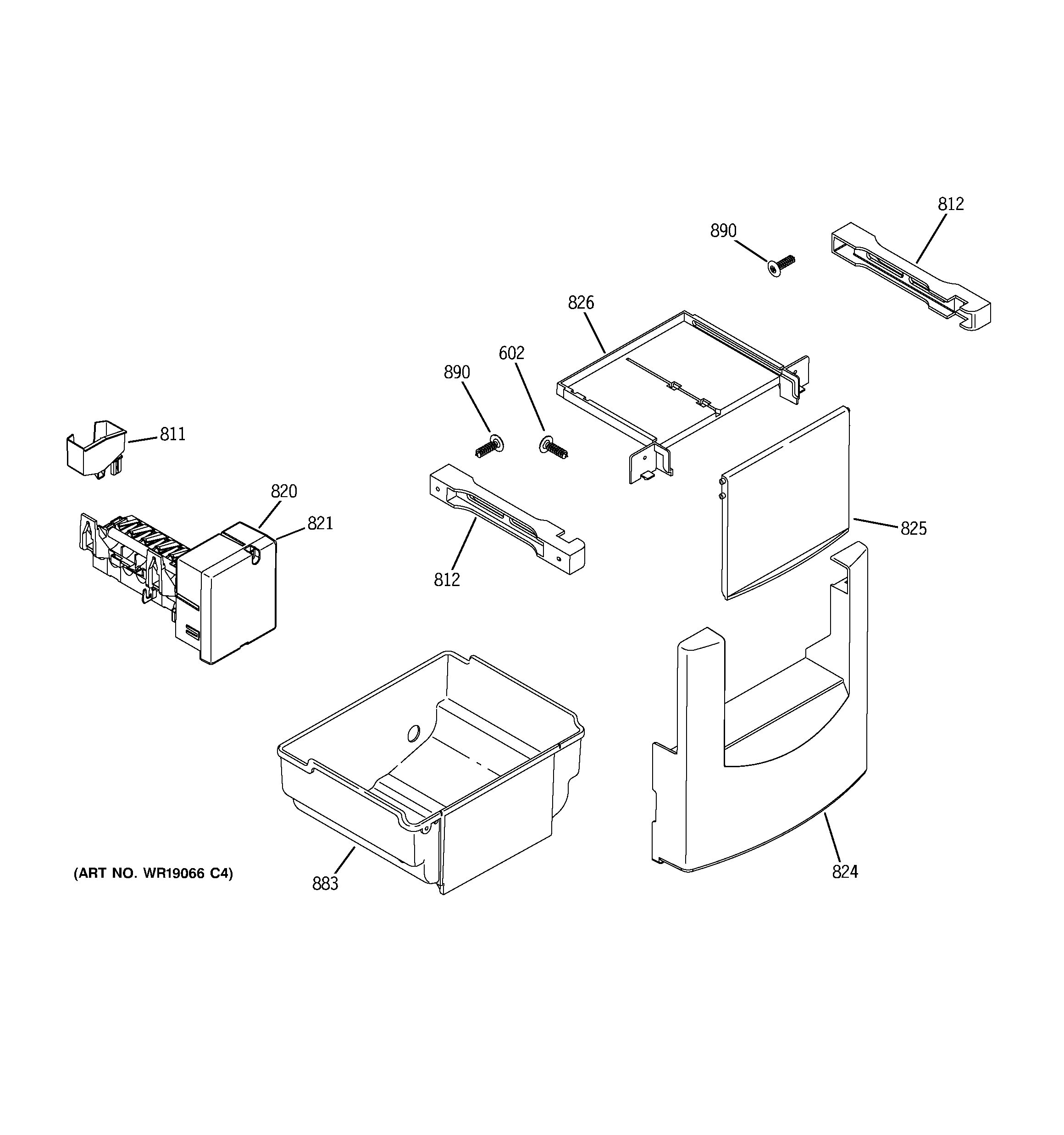 812
890
826
602
890
811
820
821
812
825
883
824
(ART NO. WR19066 C4)