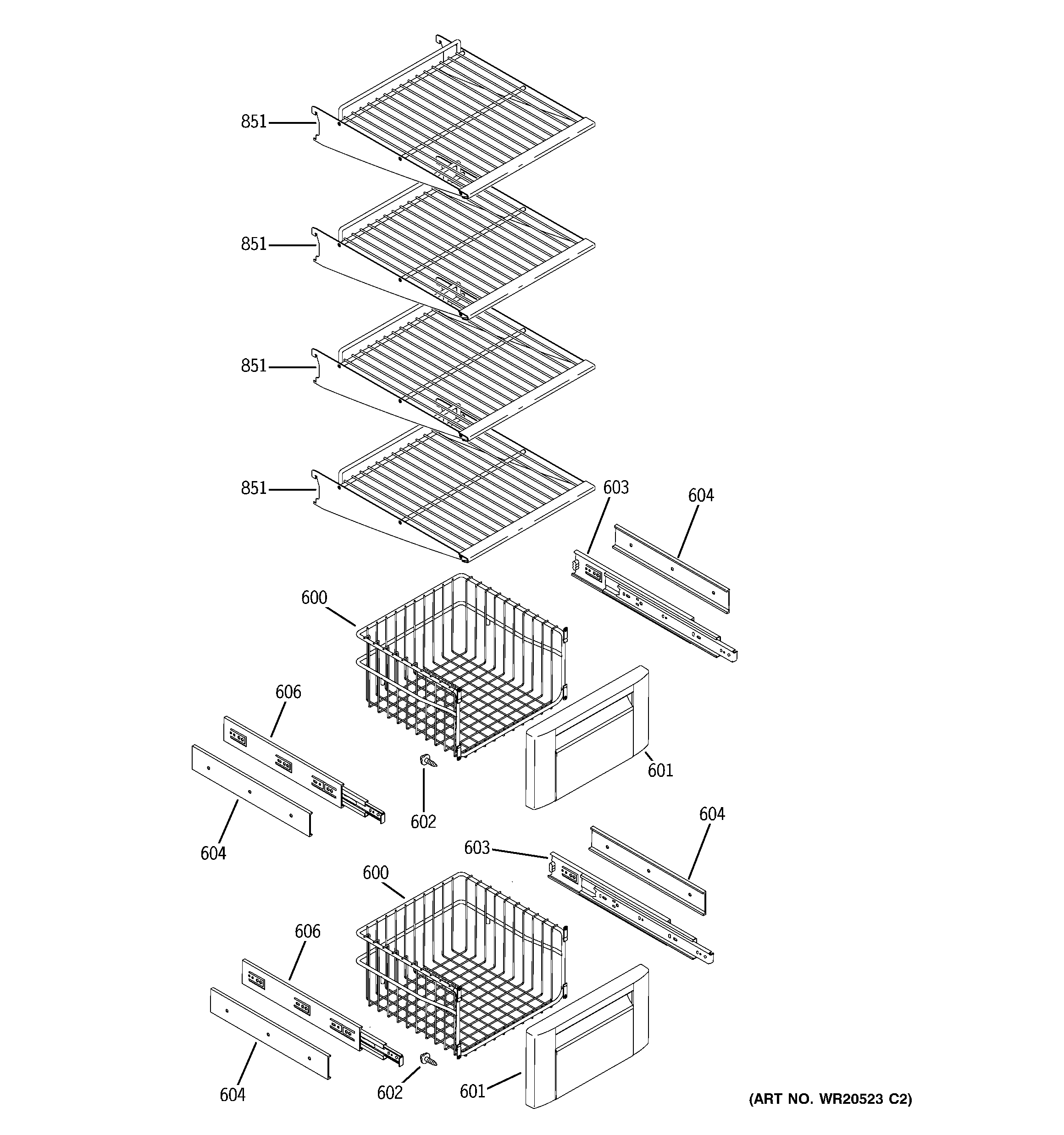 851
851
851
851
603
604
600
606
601
602
604
604
603
600
606
604
602
601
(ART NO. WR20523 C2)