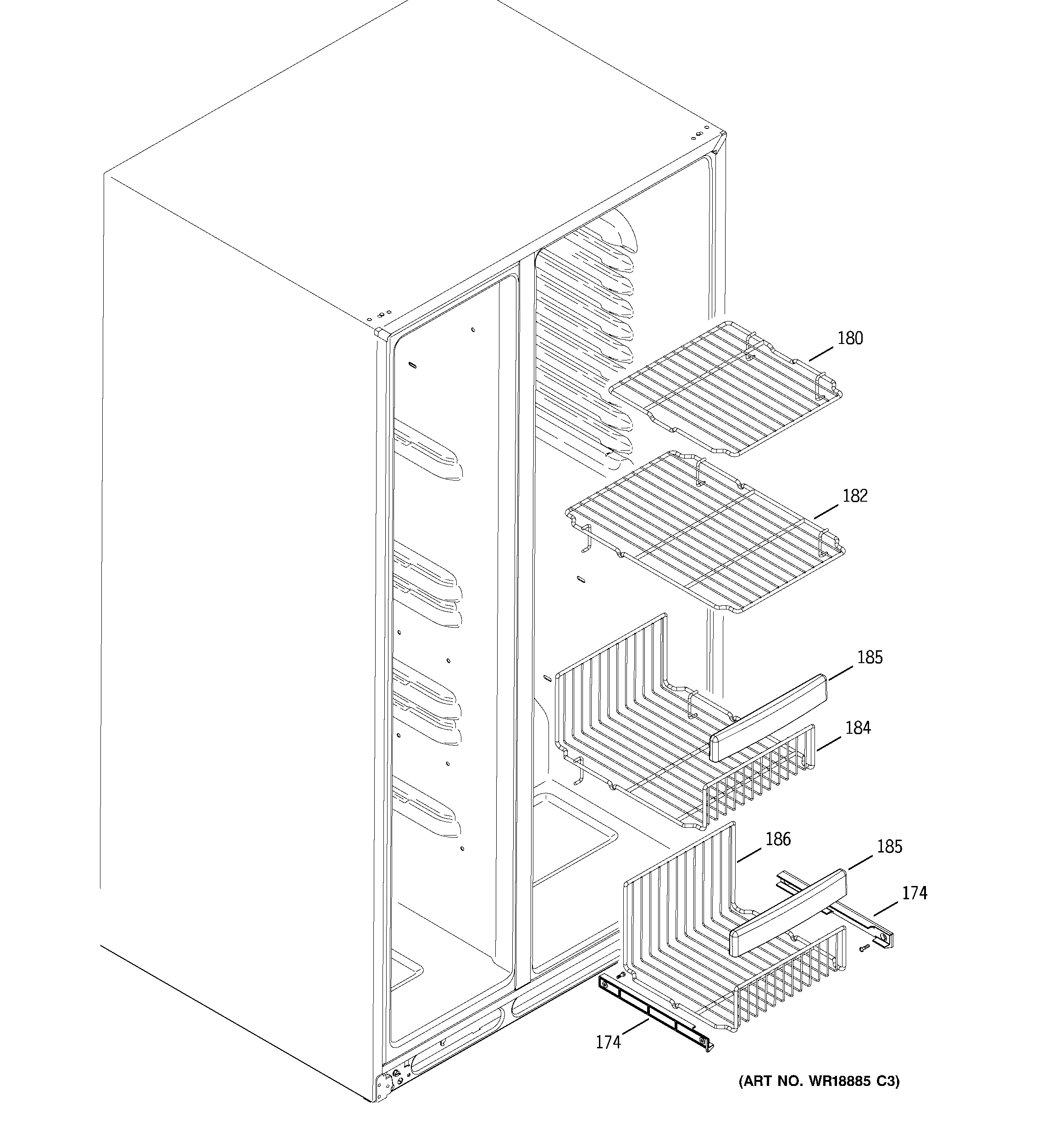 180

182

185

184

186

185

174

174

(ART NO. WR18885 C3)