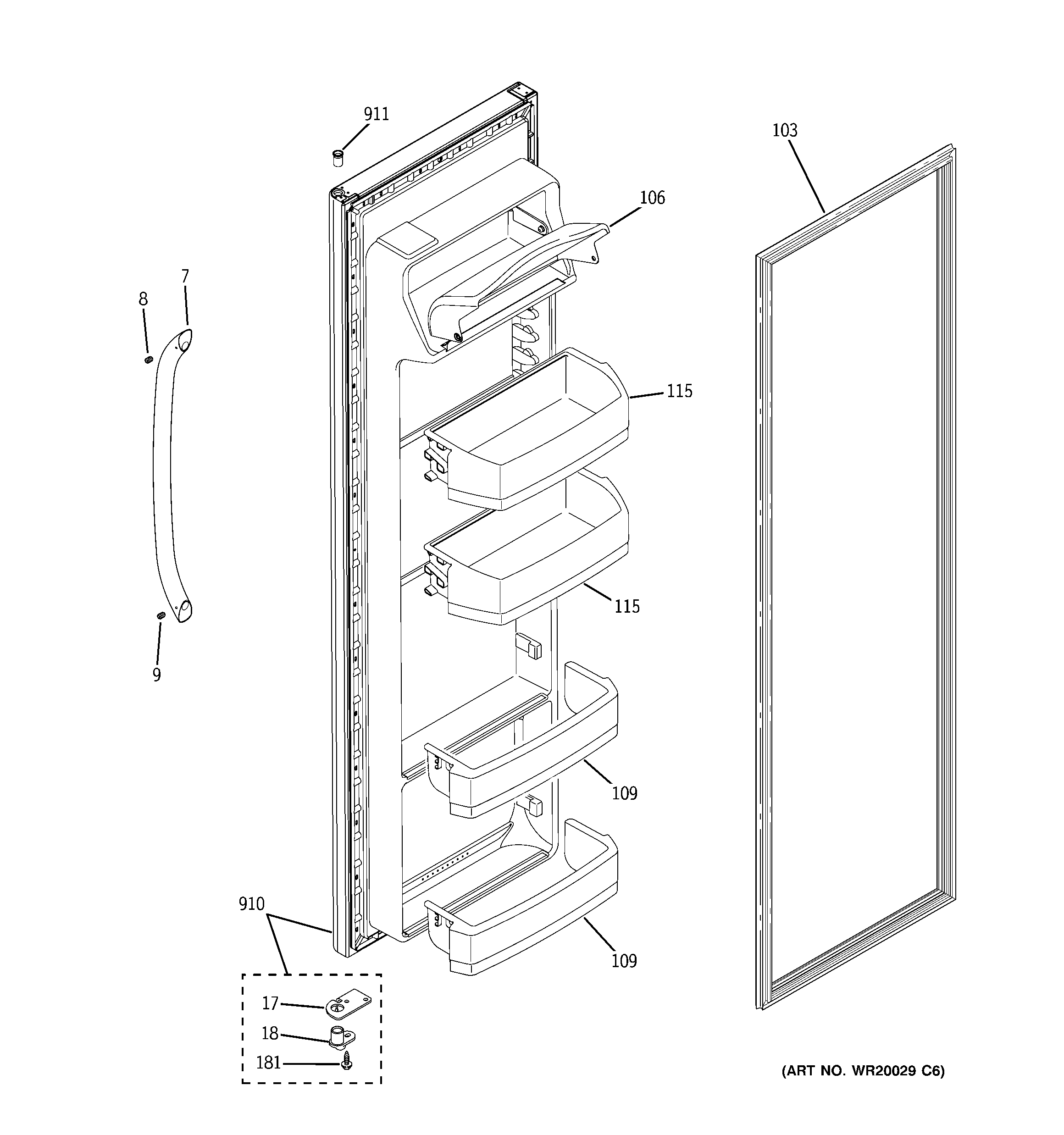 911

103

106

7

8

115

115

9

109

910

109

17

18

181

(ART NO. WR20029 C6)