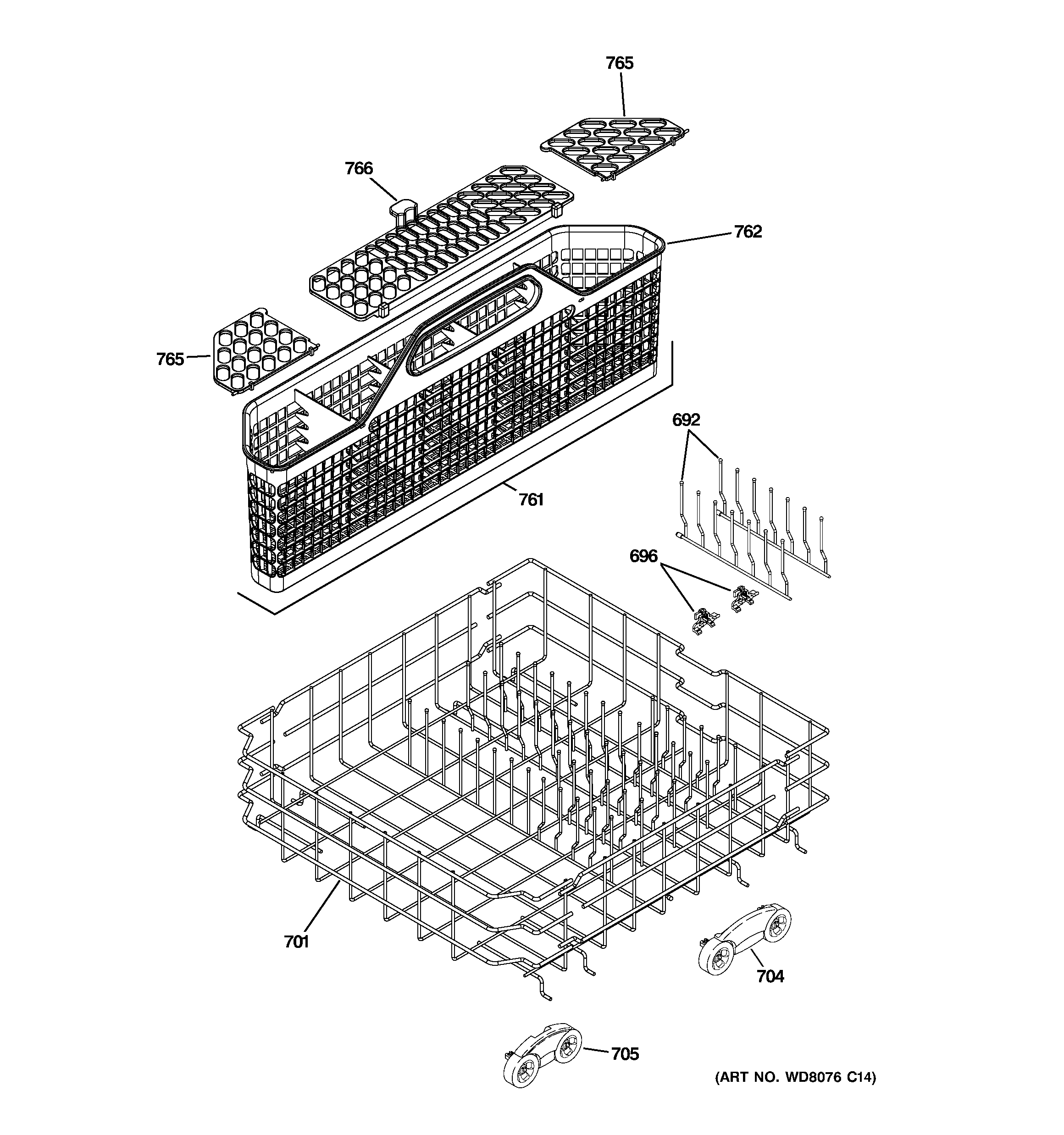 765

766

762

765

692

761

696

701

704

705

(ART NO. WD8076 C14)