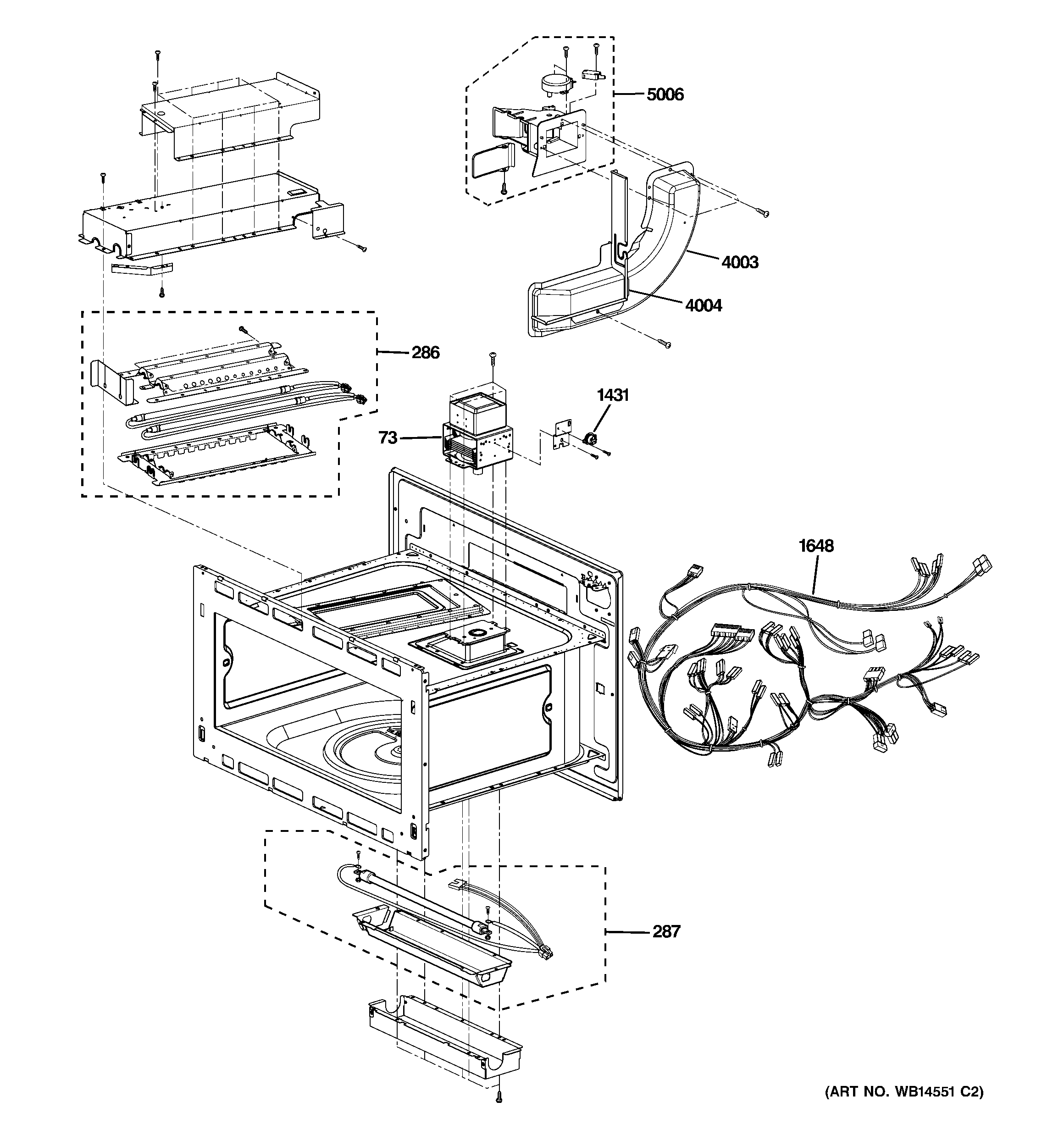 5006

4003

4004

286

1431

73

1648

287

(ART NO. WB14551 C2)