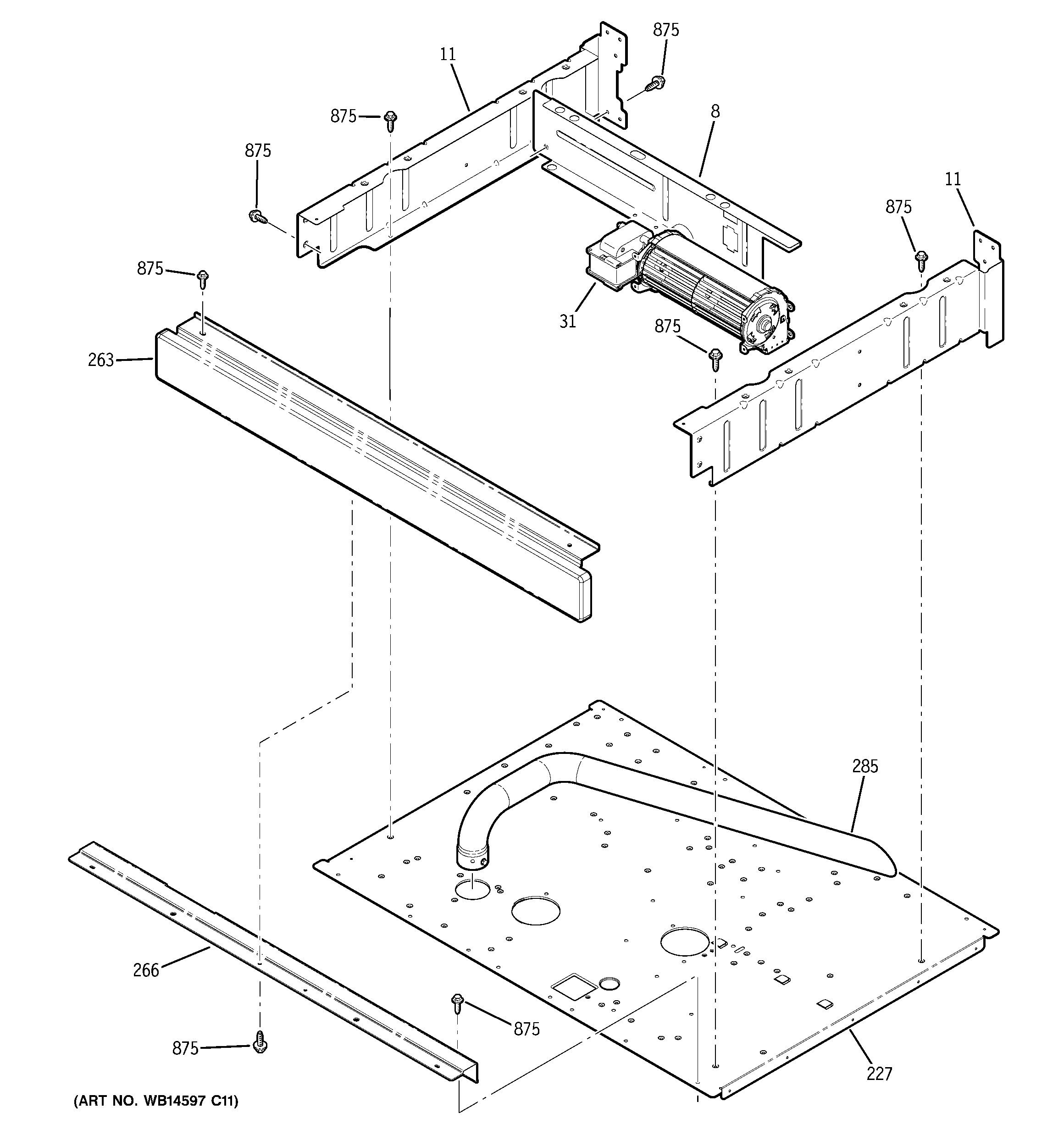 875
11
875
8
875
11
875
875
31
875
263
285
266
875
875
227
(ART NO. WB14597 C11)