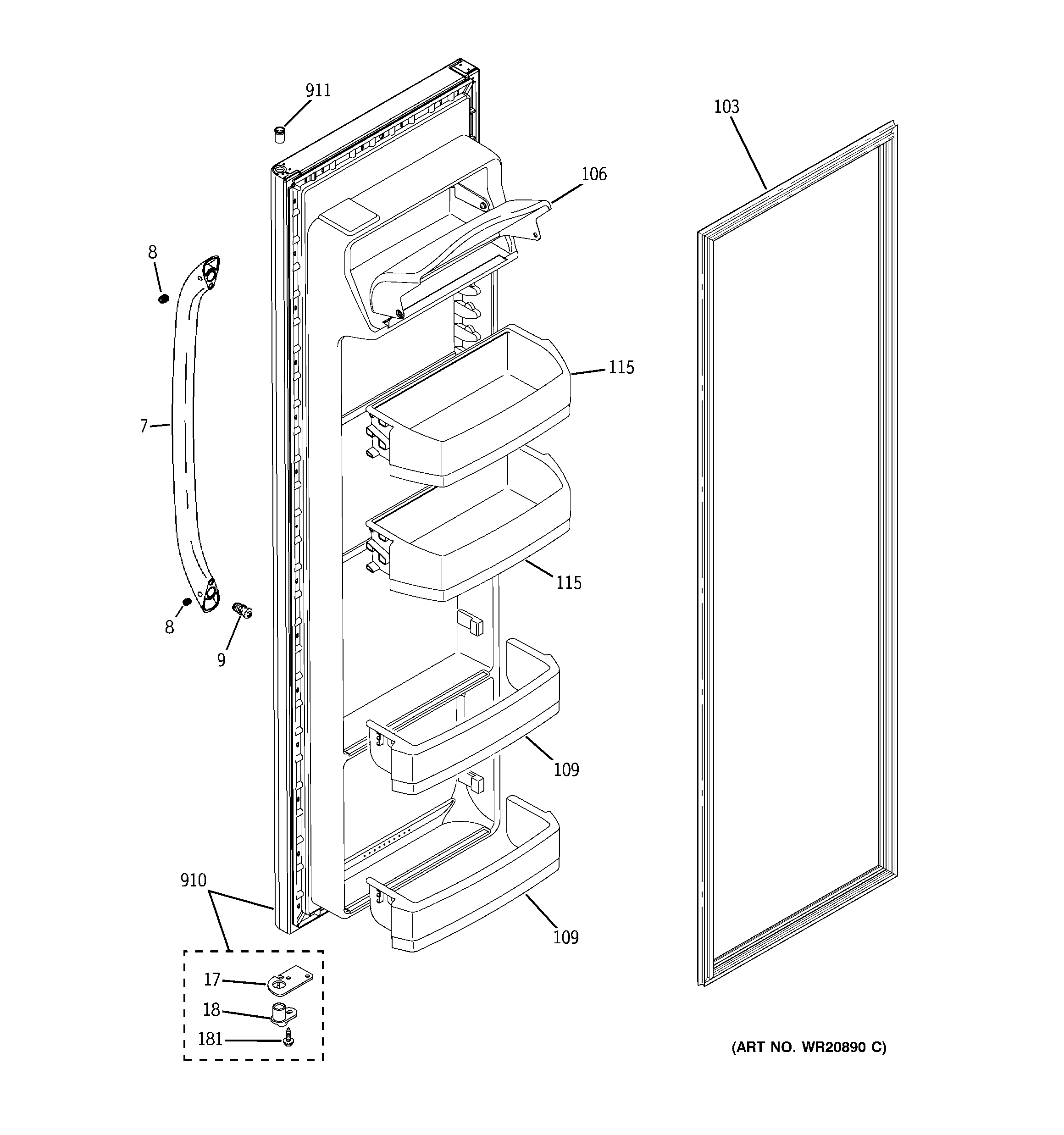 911

103

106

8

115

7

115

8

9

109

910

109

17

18

181

(ART NO. WR20890 C)