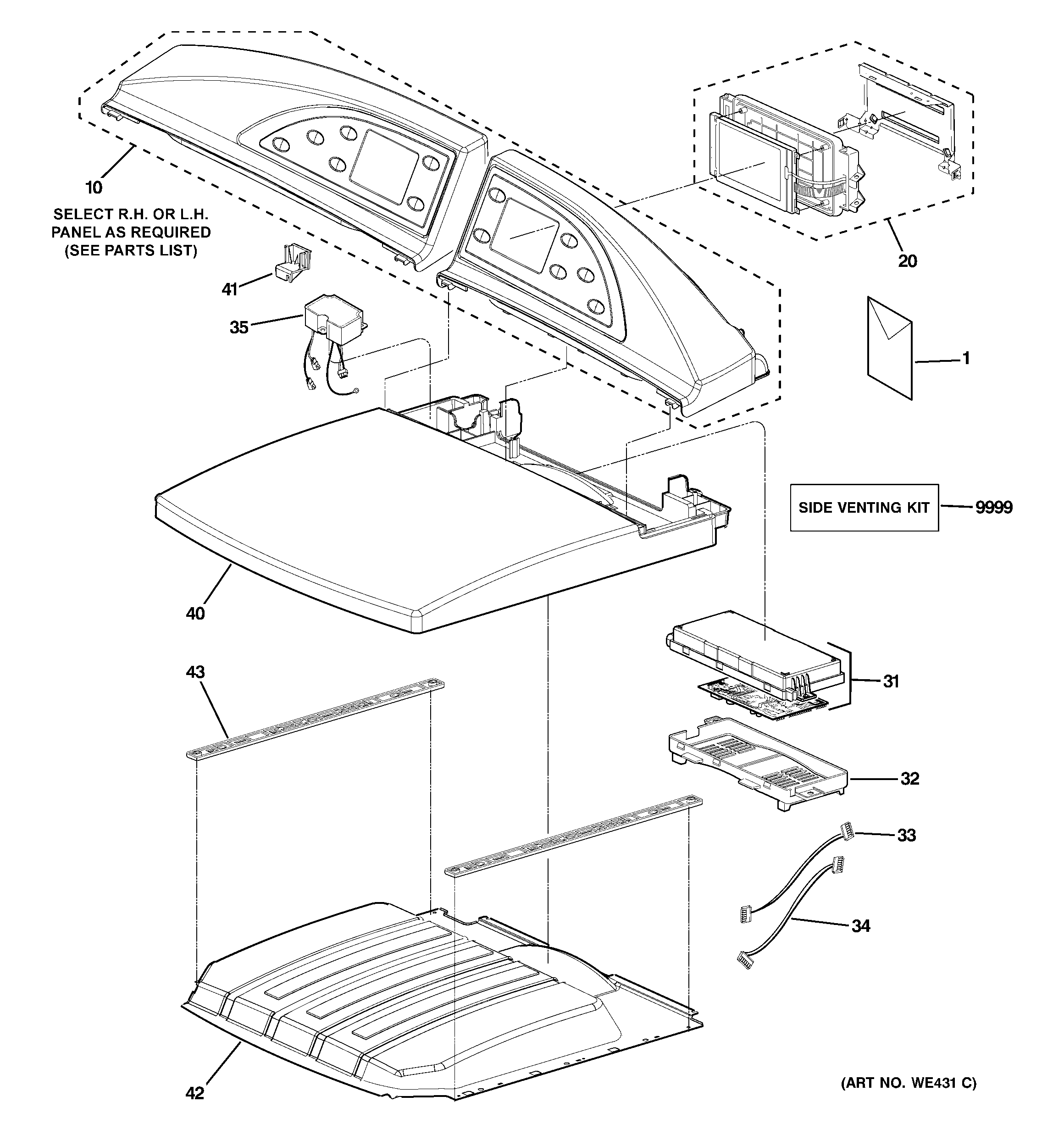 10

SELECT R.H. OR L.H. PANEL AS REQUIRED (SEE PARTS LIST)

20

41

35

1

SIDE VENTING KIT

9999

40

43

31

32

33

34

42

(ART NO. WE431 C)