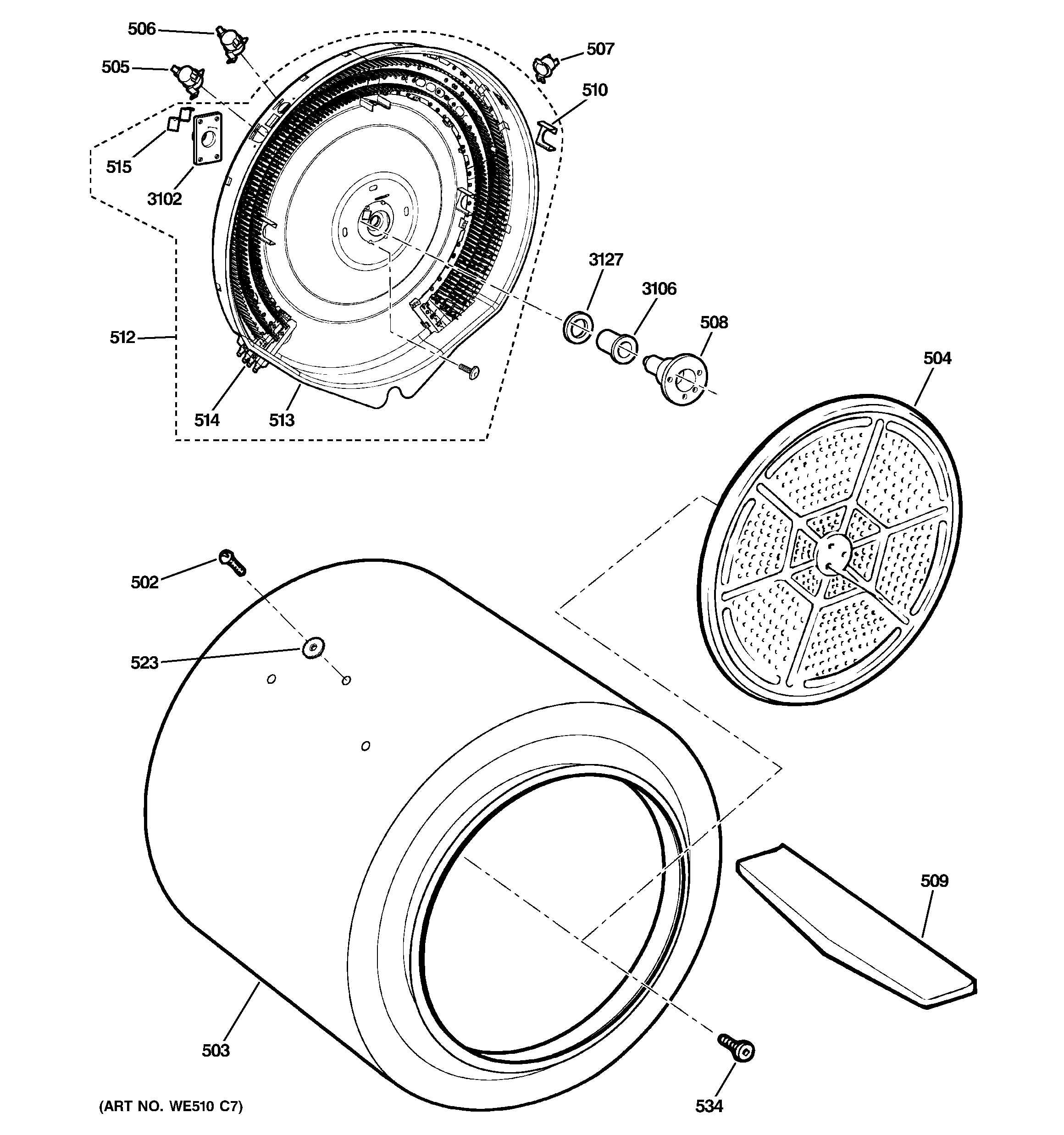 506
507
505
510
515
3102
3127
3106
508
512
504
514
513
502
523
509
503
534
(ART NO. WE510 C7)