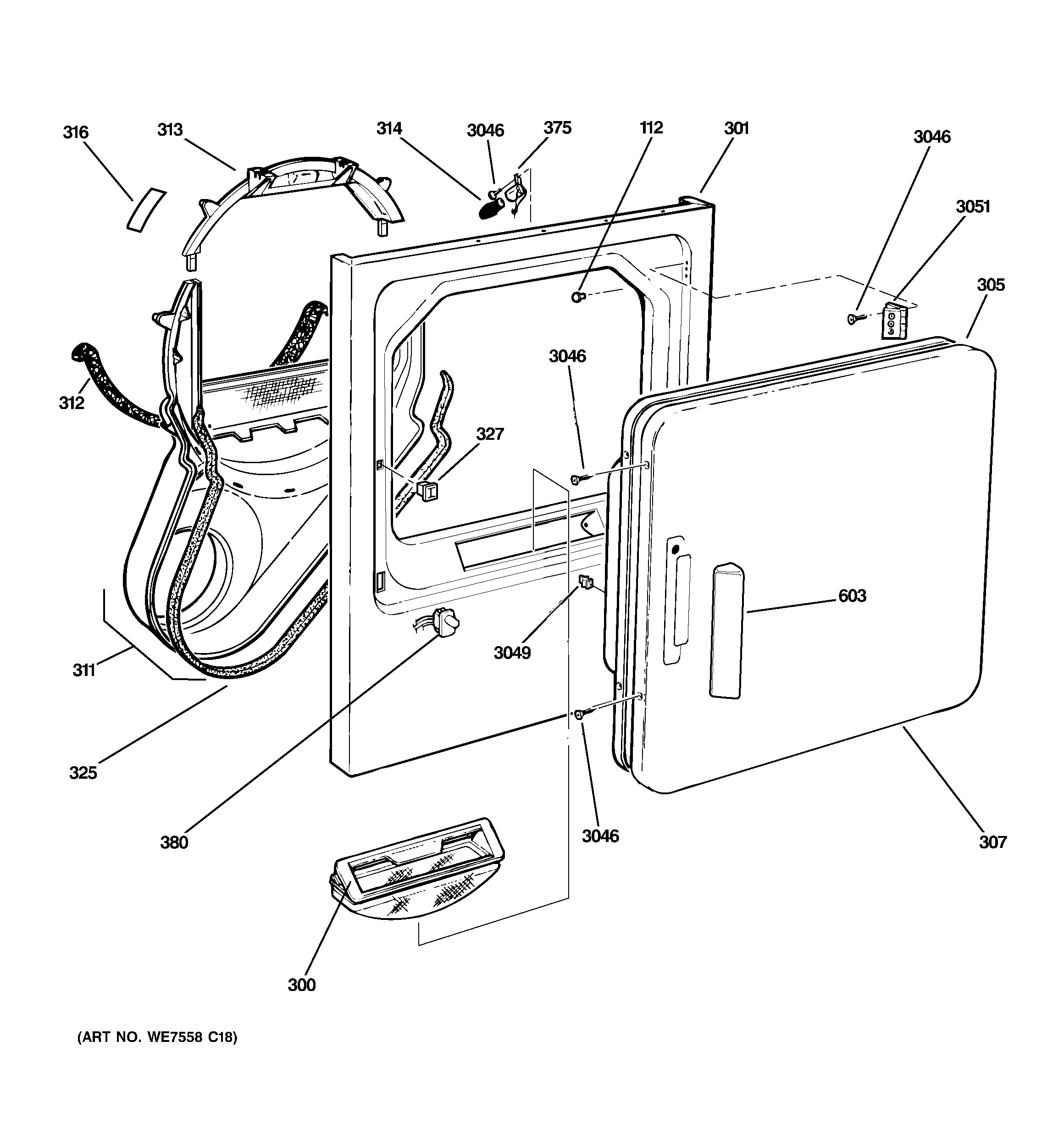 316
313
314
3046
375
112
301
3046
3051
305
312
3046
327
603
3049
311
325
380
3046
307
300
(ART NO. WE7558 C18)