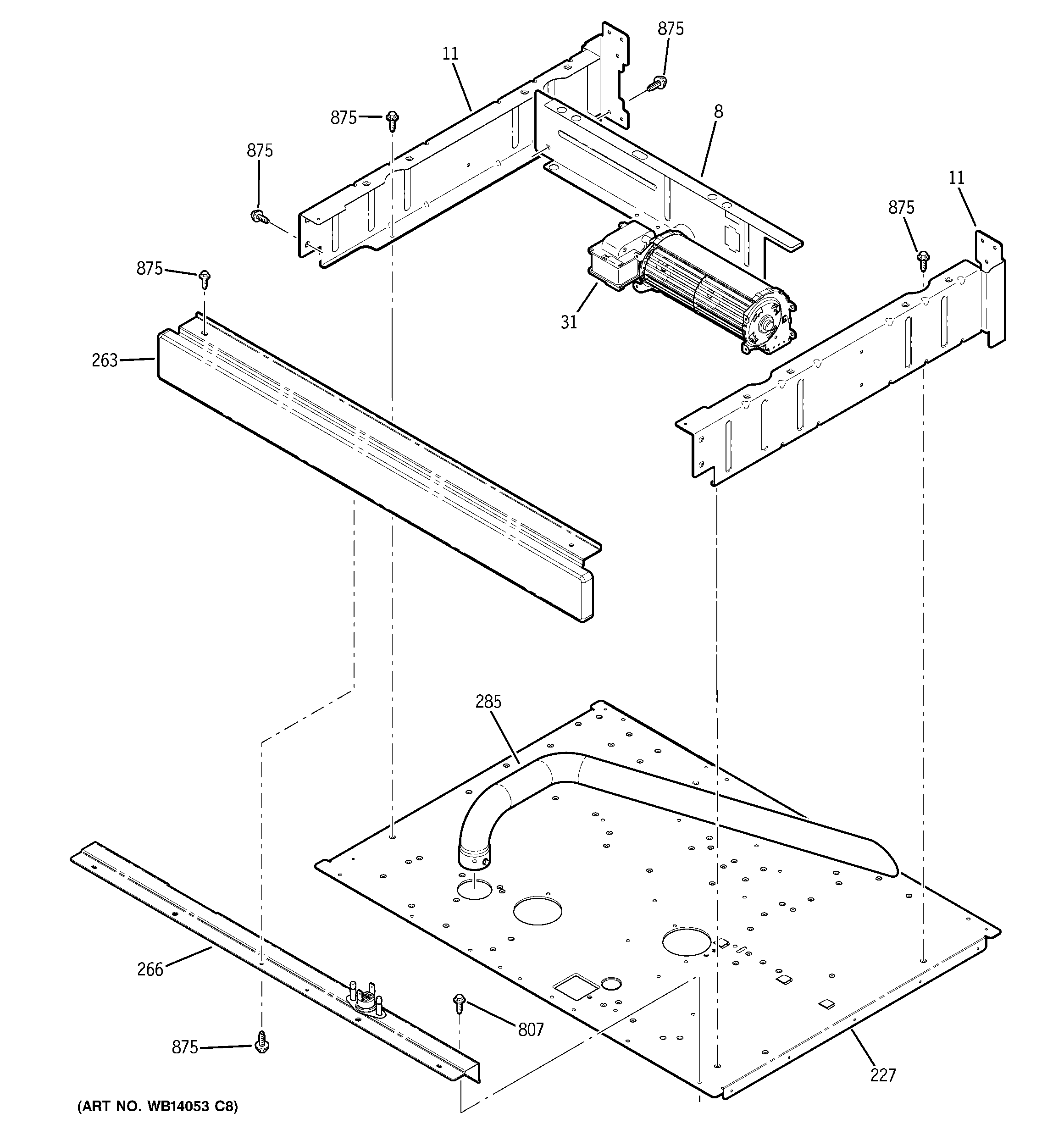 875
11
875
8
875
11
875
875
31
263
285
266
807
875
227
(ART NO. WB14053 C8)