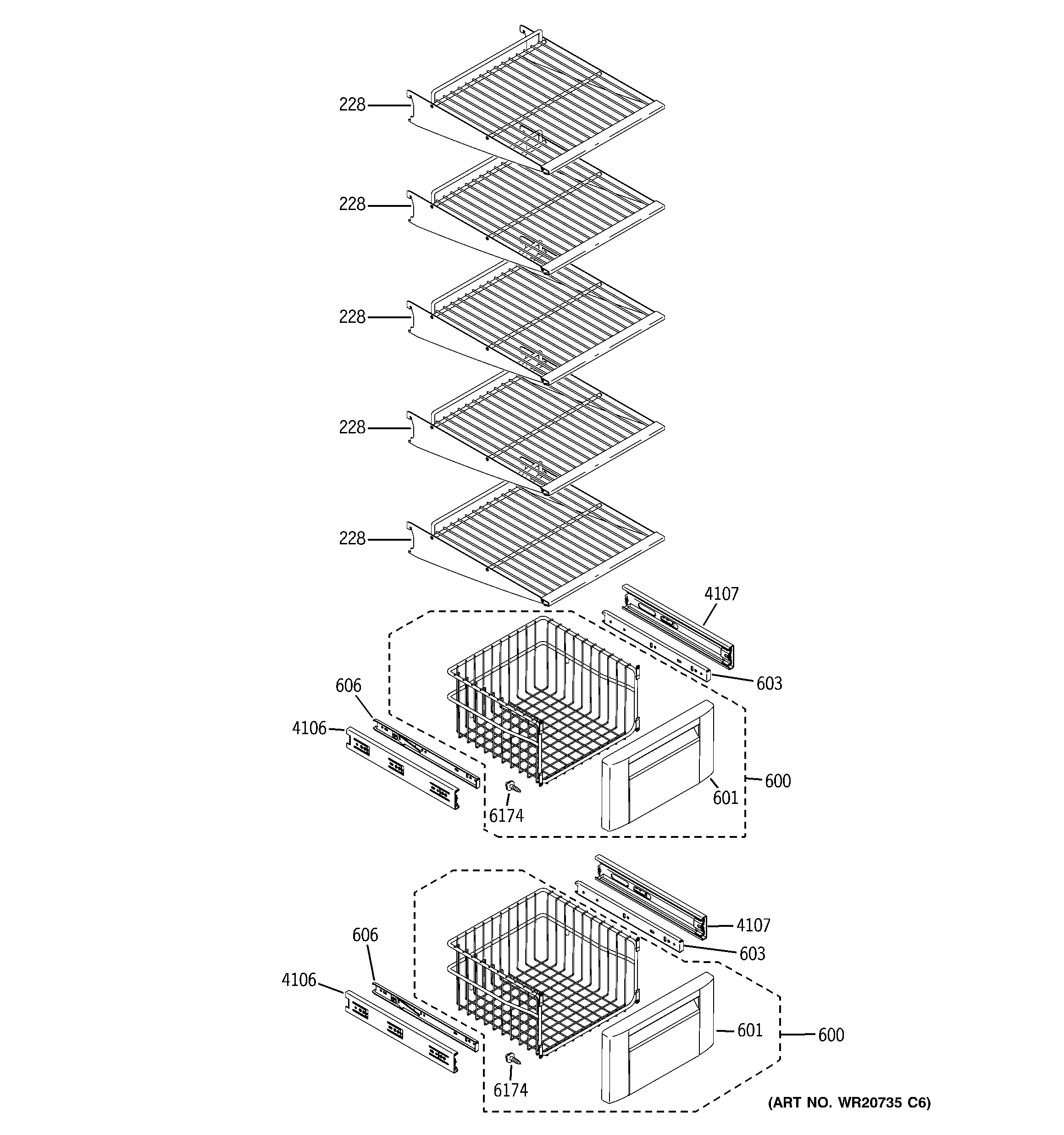 228
228
228
228
228
4107
603
606
4106
600
601
6174
4107
603
606
4106
601
600
6174
(ART NO. WR20735 C6)