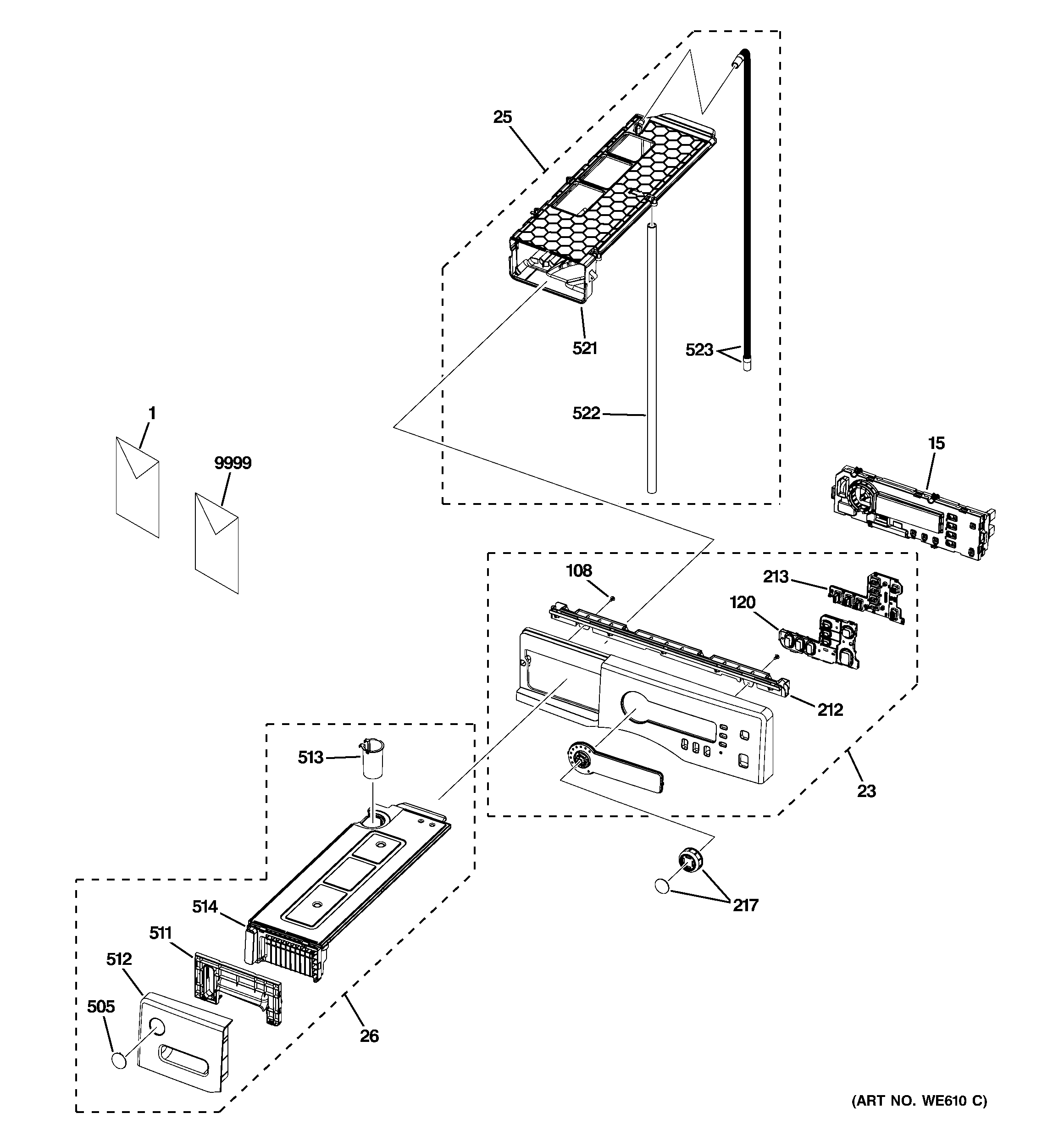 25
521
523
522
1
9999
15
108
213
120
212
23
513
217
514
511
512
505
26
(ART NO. WE610 C)