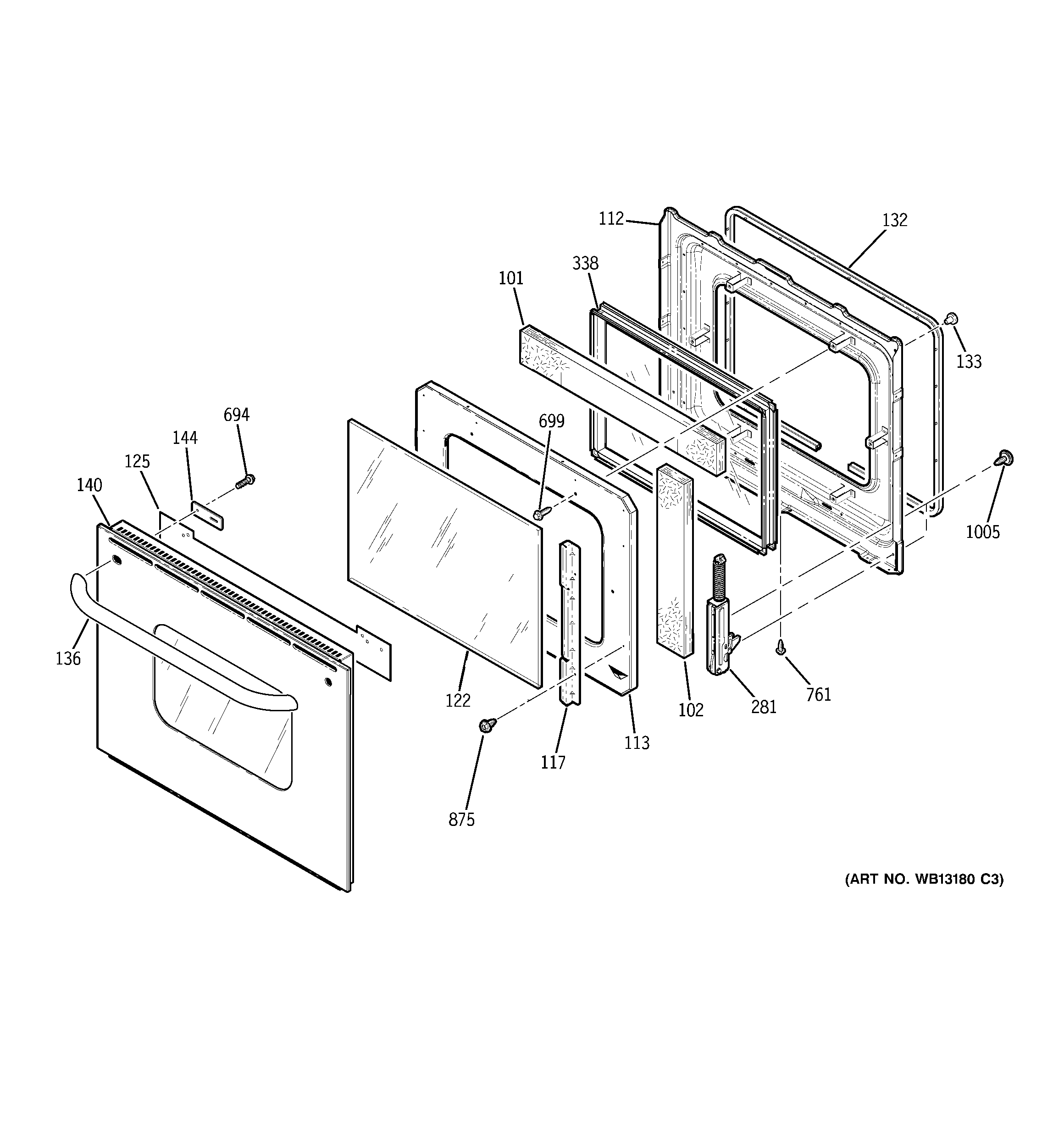 112
132
338
101
133
694
699
144
125
140
1005
136
122
102
281
761
113
117
875
(ART NO. WB13180 C3)