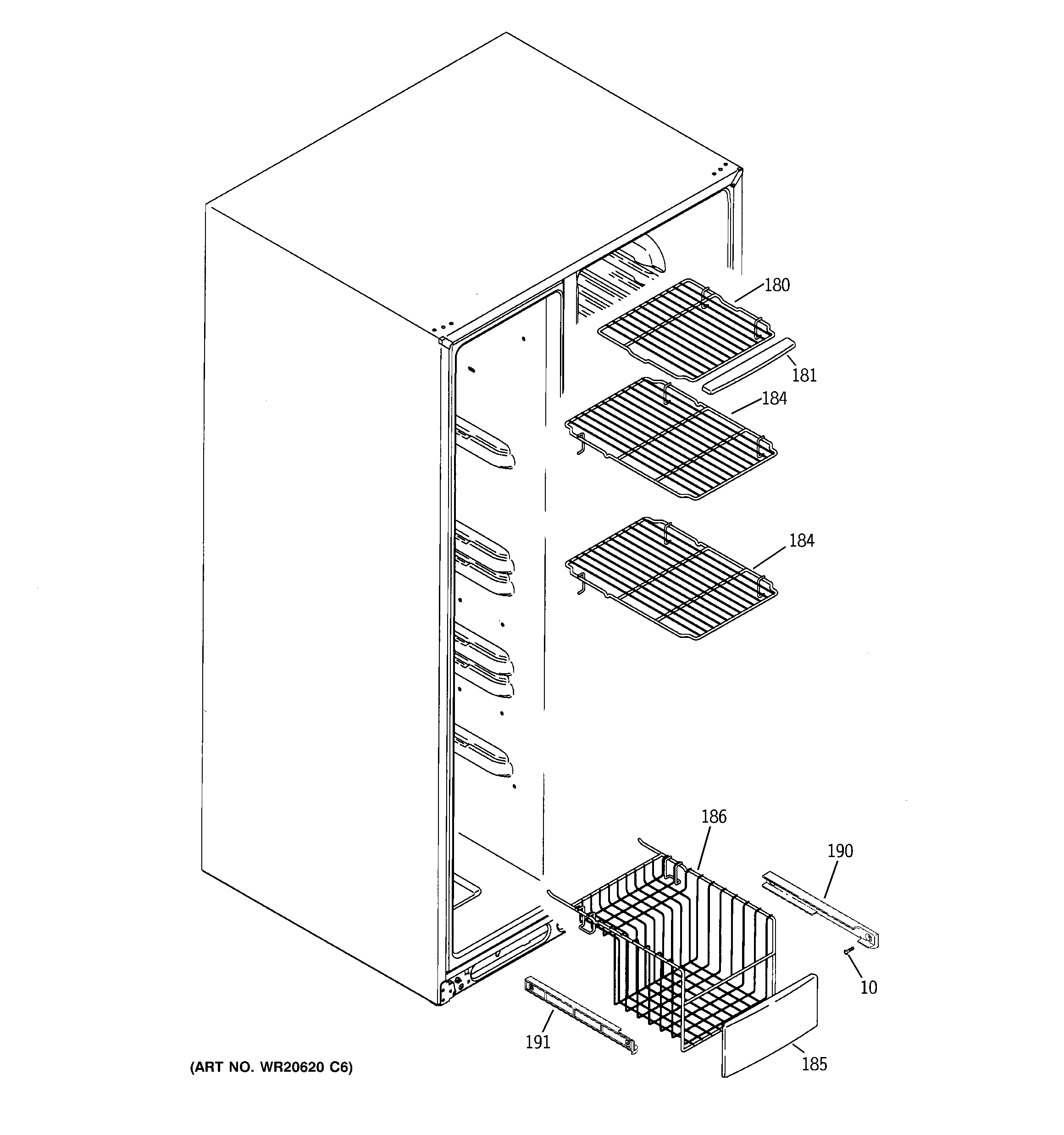 180
181
184
184
186
190
10
191
185
(ART NO. WR20620 C6)