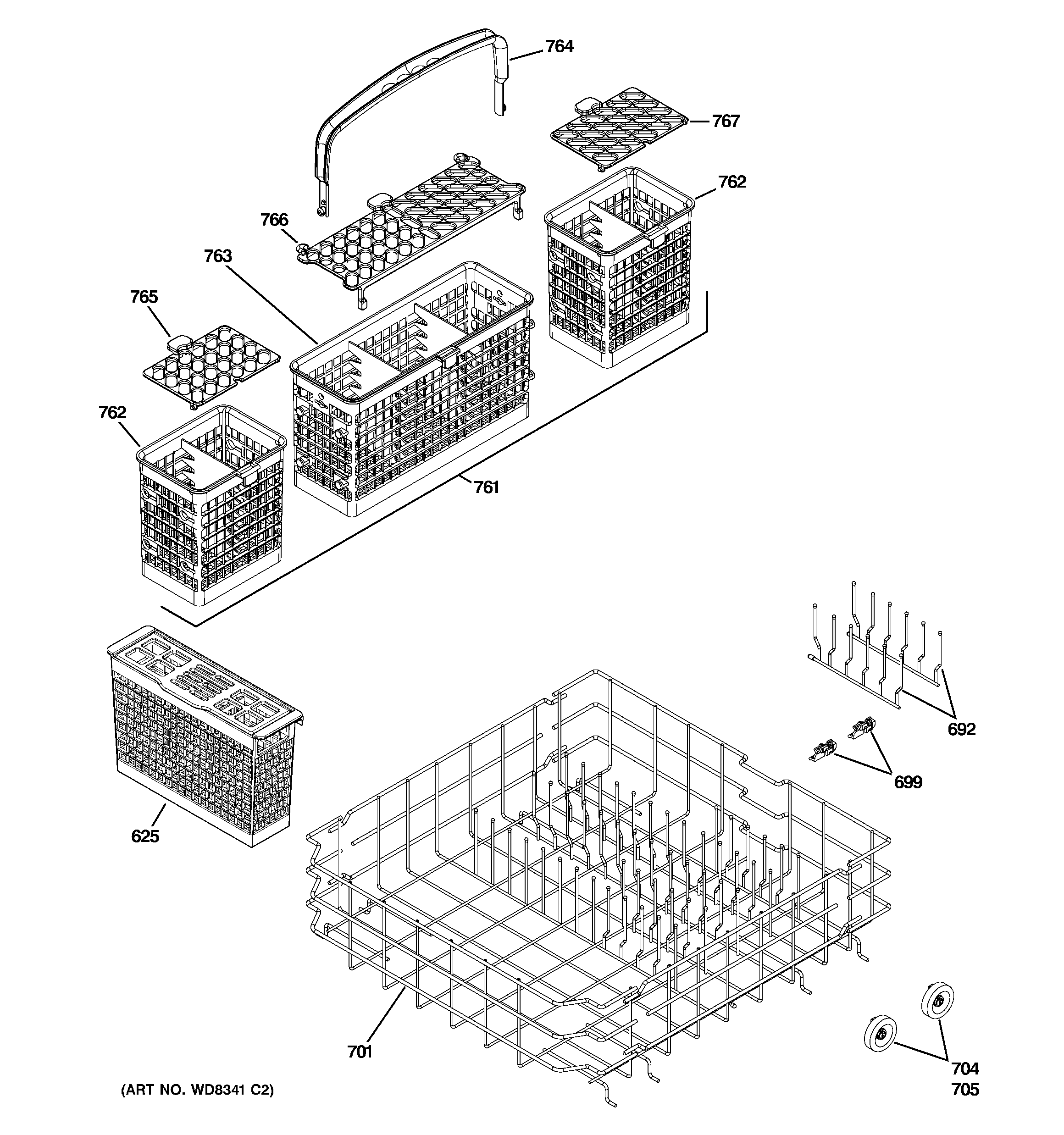 764

767

762

766

763

765

762

761

692

699

625

701

704
705

(ART NO. WD8341 C2)