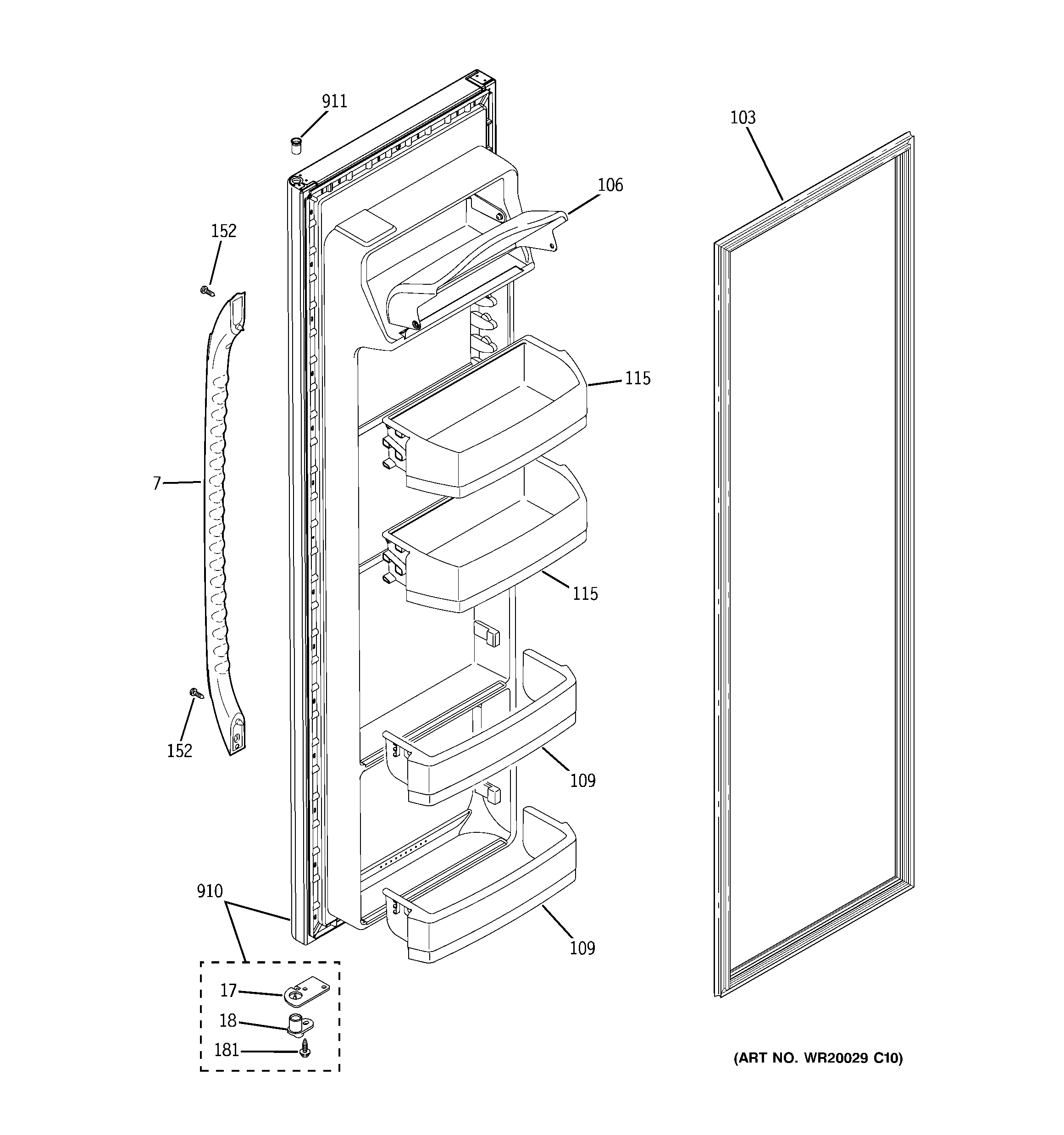 911
103
106
152
115
7
115
152
109
910
109
17
18
181
(ART NO. WR20029 C10)