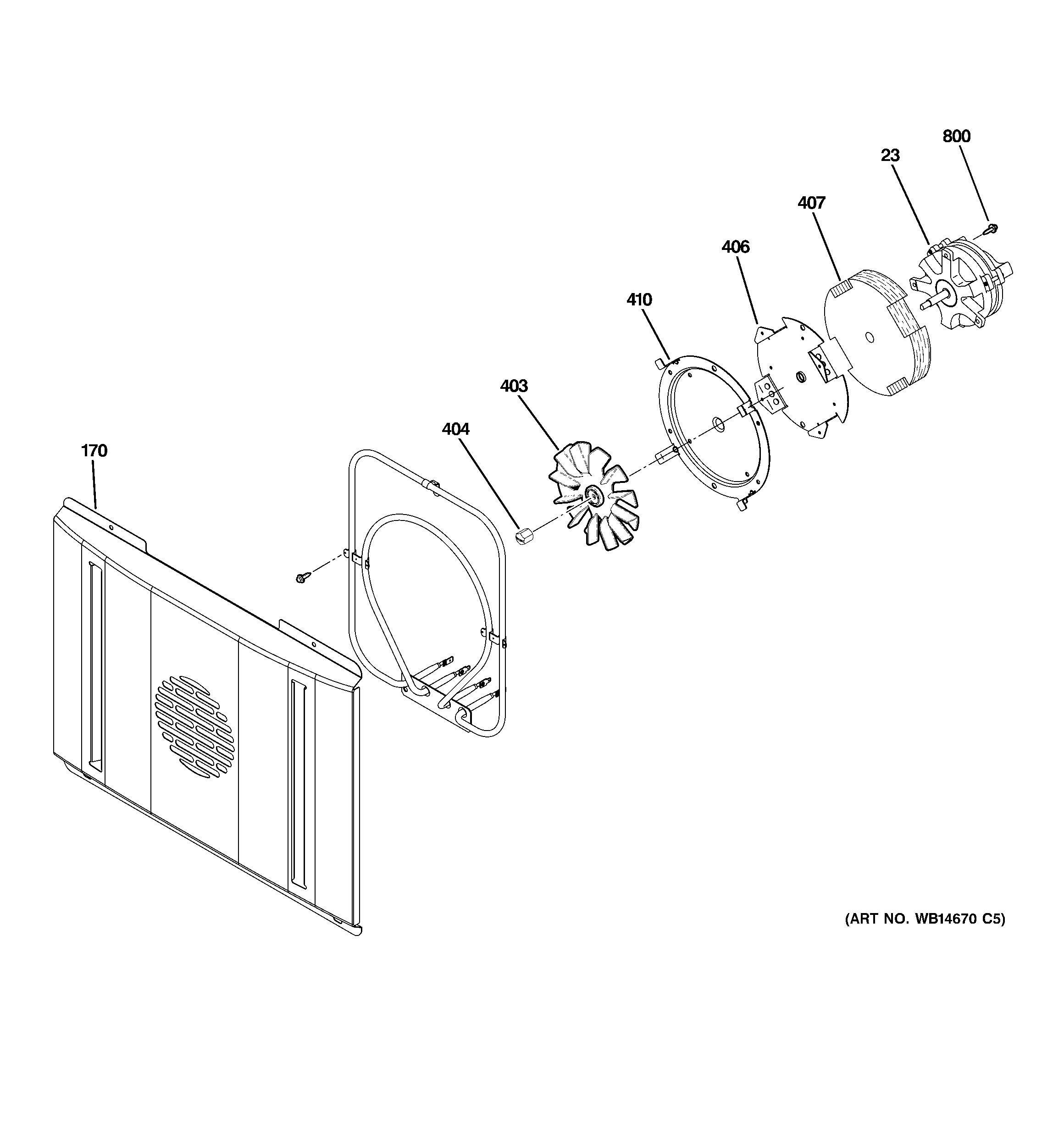 800
23
407
406
410
403
404
170
(ART NO. WB14670 C5)